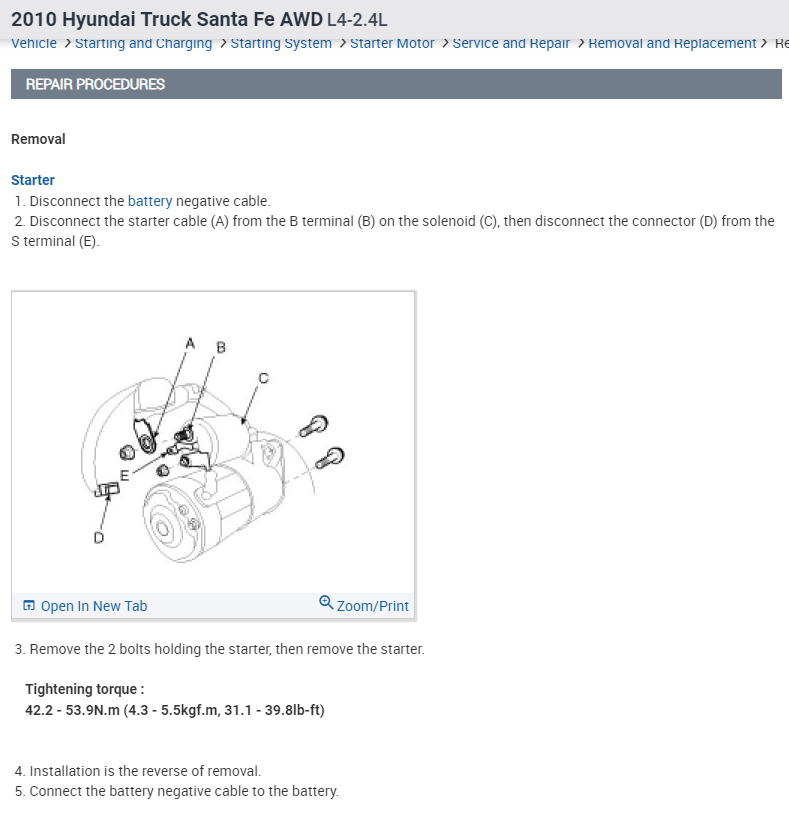 2010 Hyundai Truck Santa Fe AWD L4-2.4L
Vehicle > Starting and Charging > Starting System > Starter Motor > Service and Repair > Removal and Replacement > Re

REPAIR PROCEDURES

Removal

Starter
1. Disconnect the battery negative cable.
2. Disconnect the starter cable (A) from the B terminal (B) on the solenoid (C), then disconnect the connector (D) from the S terminal (E).

A
B
C
E
D

Open In New Tab
Zoom/Print

3. Remove the 2 bolts holding the starter, then remove the starter.

Tightening torque :
42.2 - 53.9N.m (4.3 - 5.5kgf.m, 31.1 - 39.8lb-ft)

4. Installation is the reverse of removal.
5. Connect the battery negative cable to the battery.