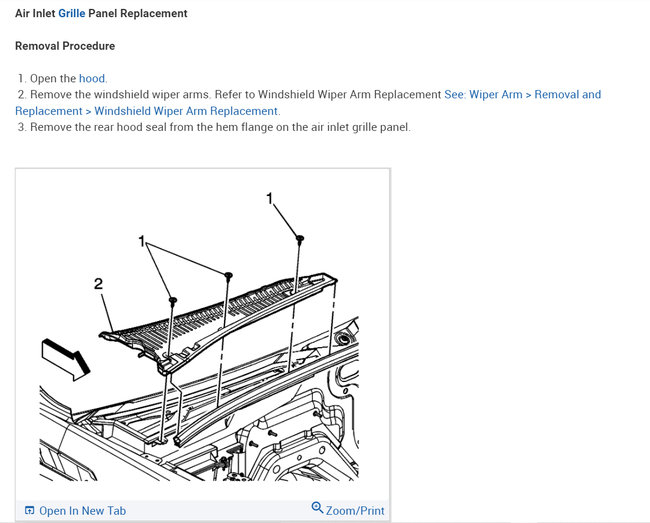 Air Inlet Grille Panel Replacement

Removal Procedure

1. Open the hood.
2. Remove the windshield wiper arms. Refer to Windshield Wiper Arm Replacement See: Wiper Arm > Removal and Replacement > Windshield Wiper Arm Replacement.
3. Remove the rear hood seal from the hem flange on the air inlet grille panel.

1
1
2

Open In New Tab
Zoom/Print