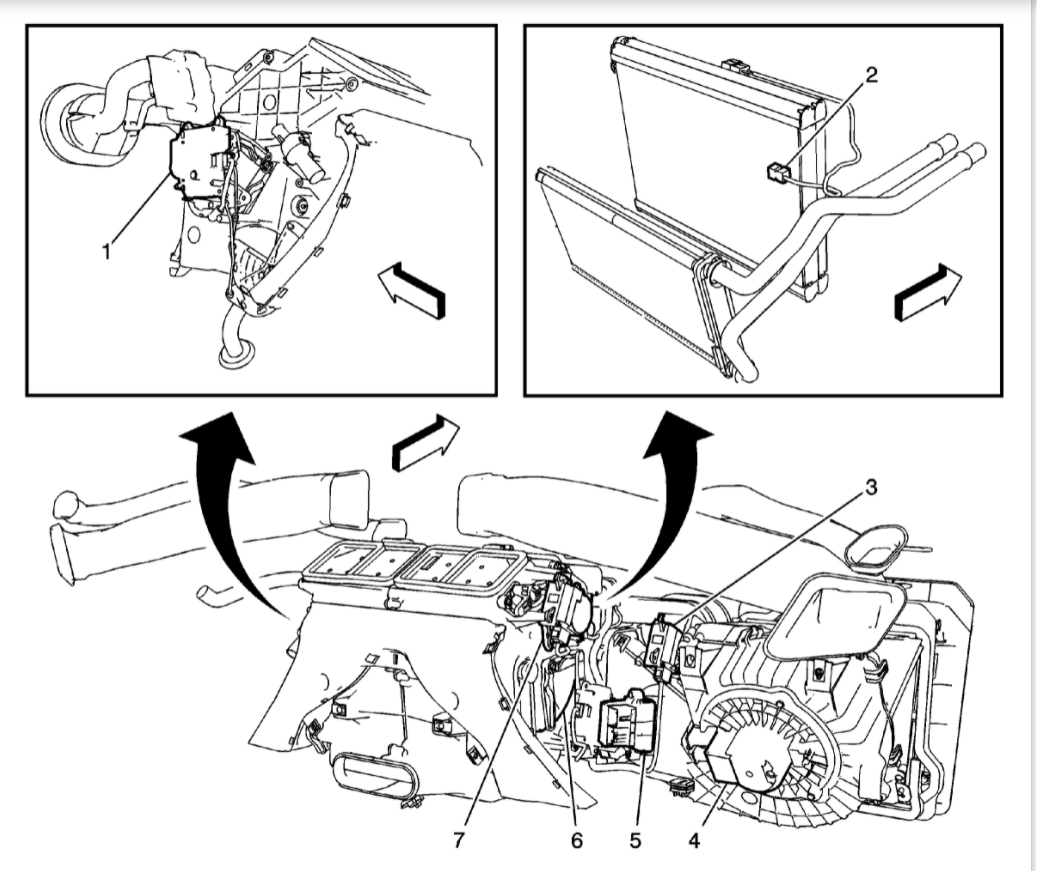 1
2
3
7
6
5
4