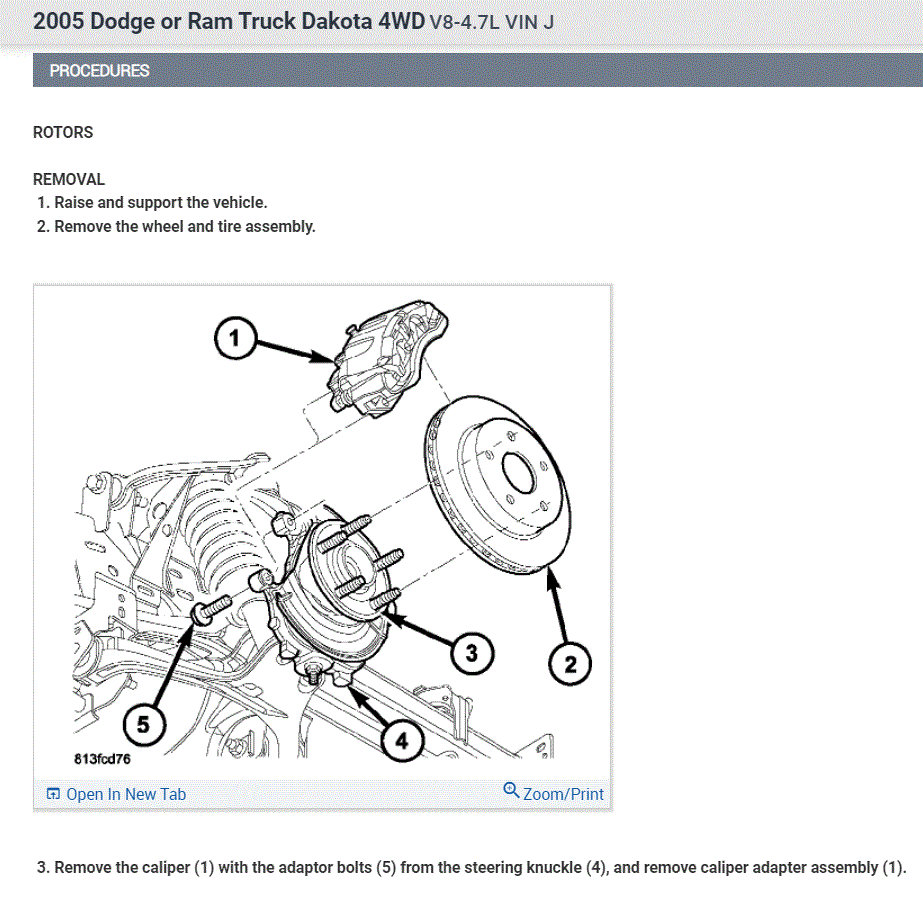 2005 Dodge or Ram Truck Dakota 4WD V8-4.7L VIN J

PROCEDURES

ROTORS

REMOVAL
1. Raise and support the vehicle.
2. Remove the wheel and tire assembly.

1
2
3
4
5
813fcd76

Open In New Tab
Zoom/Print

3. Remove the caliper (1) with the adaptor bolts (5) from the steering knuckle (4), and remove caliper adapter assembly (1).