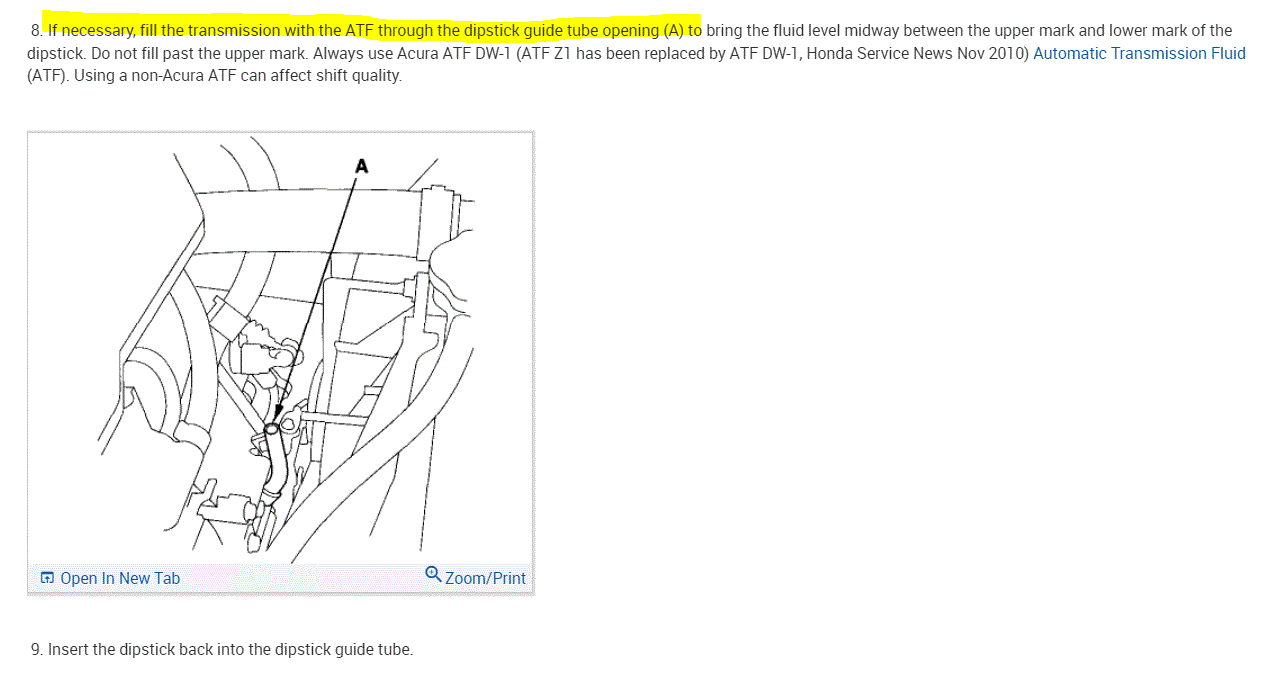 8. If necessary, fill the transmission with the ATF through the dipstick guide tube opening (A) to bring the fluid level midway between the upper mark and lower mark of the dipstick. Do not fill past the upper mark. Always use Acura ATF DW-1 (ATF Z1 has been replaced by ATF DW-1, Honda Service News Nov 2010) Automatic Transmission Fluid (ATF). Using a non-Acura ATF can affect shift quality.

A

Open In New Tab

Zoom/Print

9. Insert the dipstick back into the dipstick guide tube.