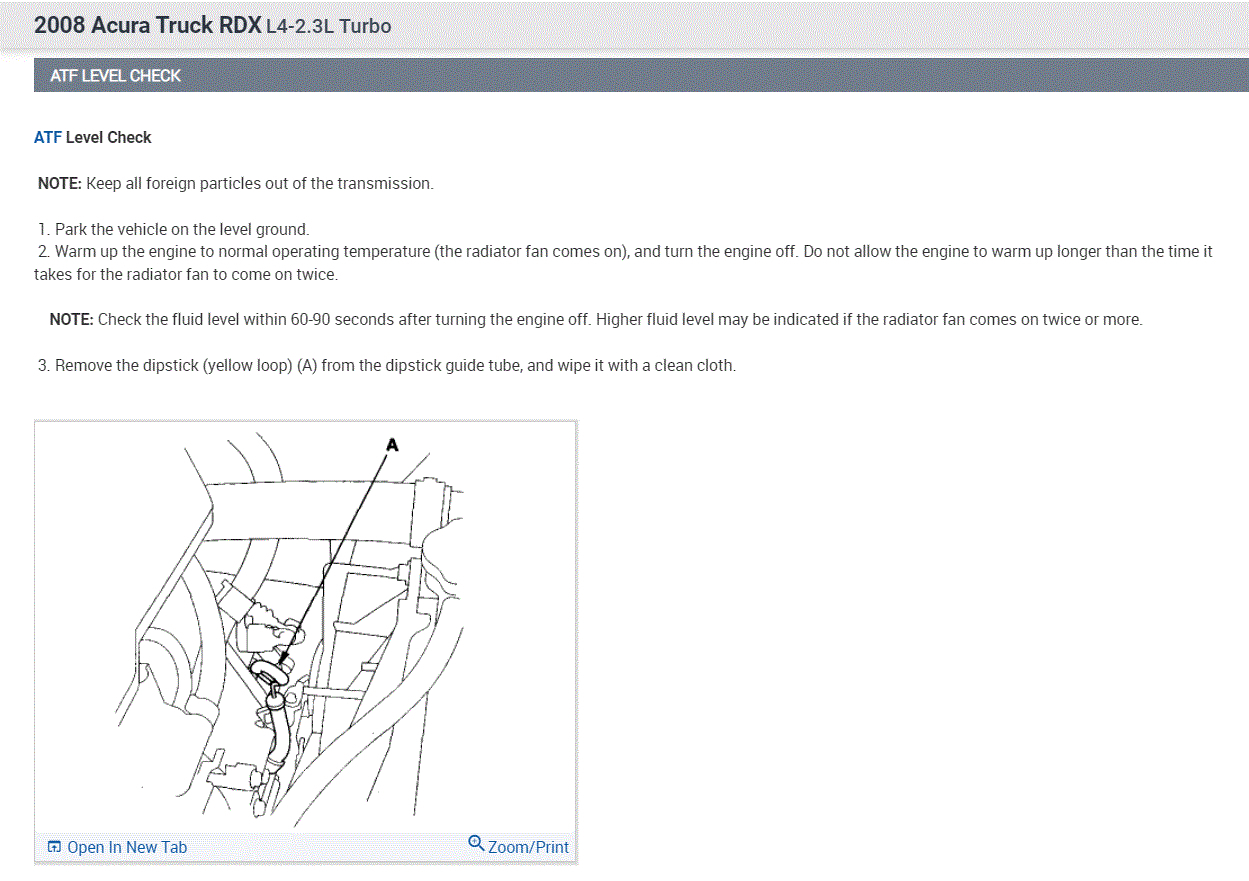 2008 Acura Truck RDX L4-2.3L Turbo

ATF LEVEL CHECK

ATF Level Check

NOTE: Keep all foreign particles out of the transmission.

1. Park the vehicle on the level ground.
2. Warm up the engine to normal operating temperature (the radiator fan comes on), and turn the engine off. Do not allow the engine to warm up longer than the time it takes for the radiator fan to come on twice.

NOTE: Check the fluid level within 60-90 seconds after turning the engine off. Higher fluid level may be indicated if the radiator fan comes on twice or more.

3. Remove the dipstick (yellow loop) (A) from the dipstick guide tube, and wipe it with a clean cloth.

A

Open In New Tab

Zoom/Print