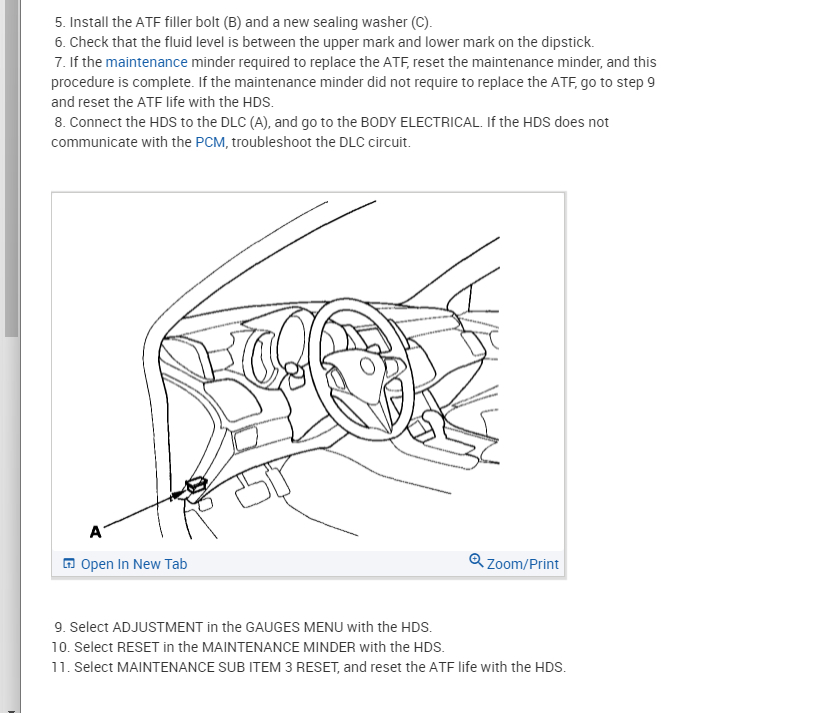 5. Install the ATF filler bolt (B) and a new sealing washer (C).
6. Check that the fluid level is between the upper mark and lower mark on the dipstick.
7. If the maintenance minder required to replace the ATF, reset the maintenance minder, and this procedure is complete. If the maintenance minder did not require to replace the ATF, go to step 9 and reset the ATF life with the HDS.
8. Connect the HDS to the DLC (A), and go to the BODY ELECTRICAL. If the HDS does not communicate with the PCM, troubleshoot the DLC circuit.

A

Open In New Tab

Zoom/Print

9. Select ADJUSTMENT in the GAUGES MENU with the HDS.
10. Select RESET in the MAINTENANCE MINDER with the HDS.
11. Select MAINTENANCE SUB ITEM 3 RESET, and reset the ATF life with the HDS.