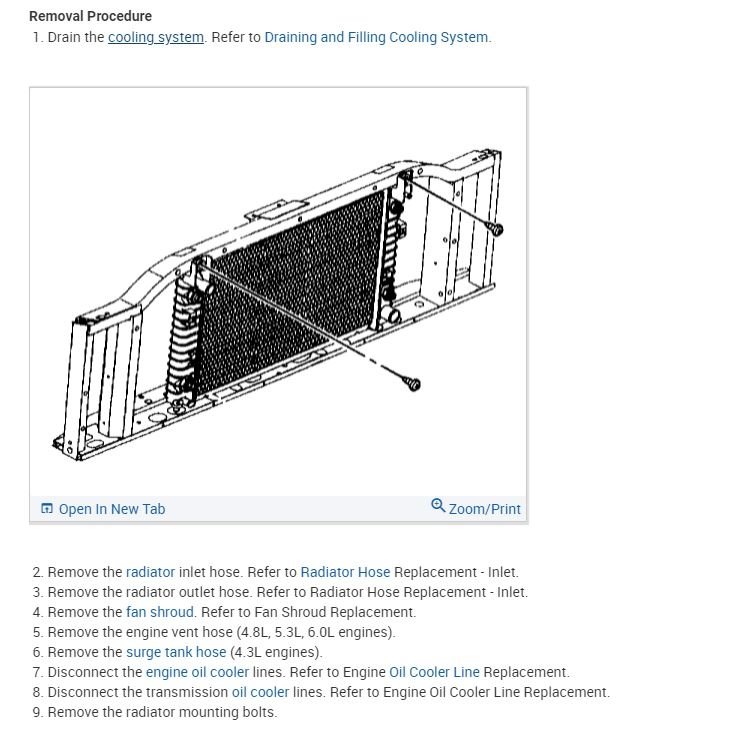 Removal Procedure
1. Drain the cooling system. Refer to Draining and Filling Cooling System.

Open In New Tab
Zoom/Print

2. Remove the radiator inlet hose. Refer to Radiator Hose Replacement - Inlet.
3. Remove the radiator outlet hose. Refer to Radiator Hose Replacement - Inlet.
4. Remove the fan shroud. Refer to Fan Shroud Replacement.
5. Remove the engine vent hose (4.8L, 5.3L, 6.0L engines).
6. Remove the surge tank hose (4.3L engines).
7. Disconnect the engine oil cooler lines. Refer to Engine Oil Cooler Line Replacement.
8. Disconnect the transmission oil cooler lines. Refer to Engine Oil Cooler Line Replacement.
9. Remove the radiator mounting bolts.