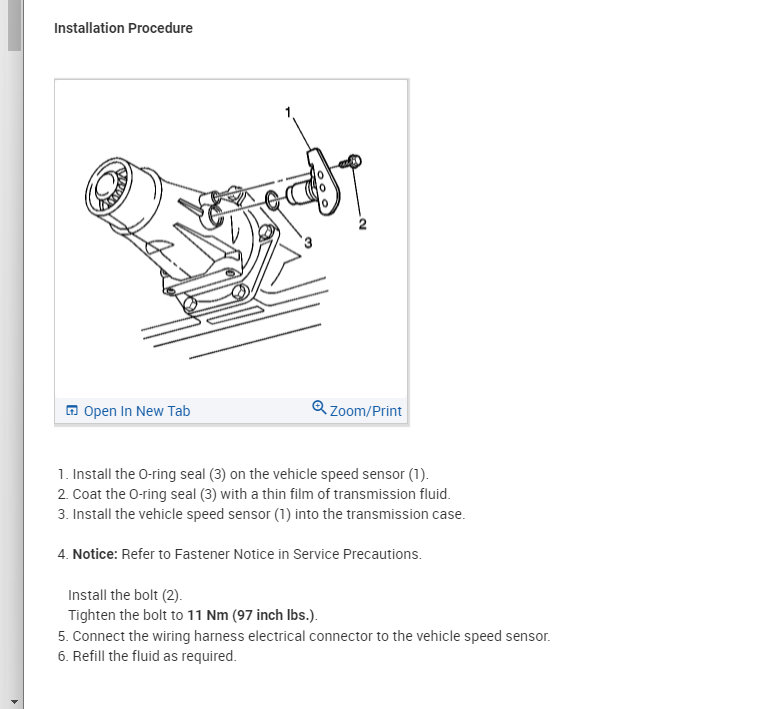 Installation Procedure

1

2

3

Open In New Tab

Zoom/Print

1. Install the O-ring seal (3) on the vehicle speed sensor (1).
2. Coat the O-ring seal (3) with a thin film of transmission fluid.
3. Install the vehicle speed sensor (1) into the transmission case.

4. Notice: Refer to Fastener Notice in Service Precautions.

Install the bolt (2).
Tighten the bolt to 11 Nm (97 inch lbs.).
5. Connect the wiring harness electrical connector to the vehicle speed sensor.
6. Refill the fluid as required.