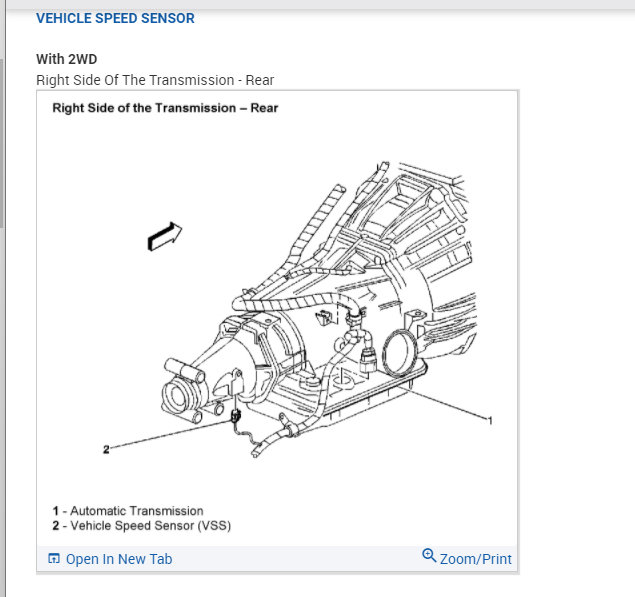 VEHICLE SPEED SENSOR

With 2WD

Right Side Of The Transmission - Rear

Right Side of the Transmission – Rear

1

2

1 - Automatic Transmission
2 - Vehicle Speed Sensor (VSS)

Open In New Tab

Zoom/Print