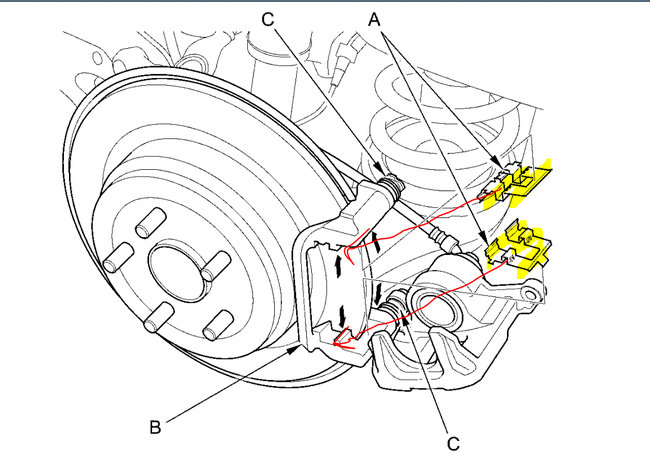 C
A
B
C