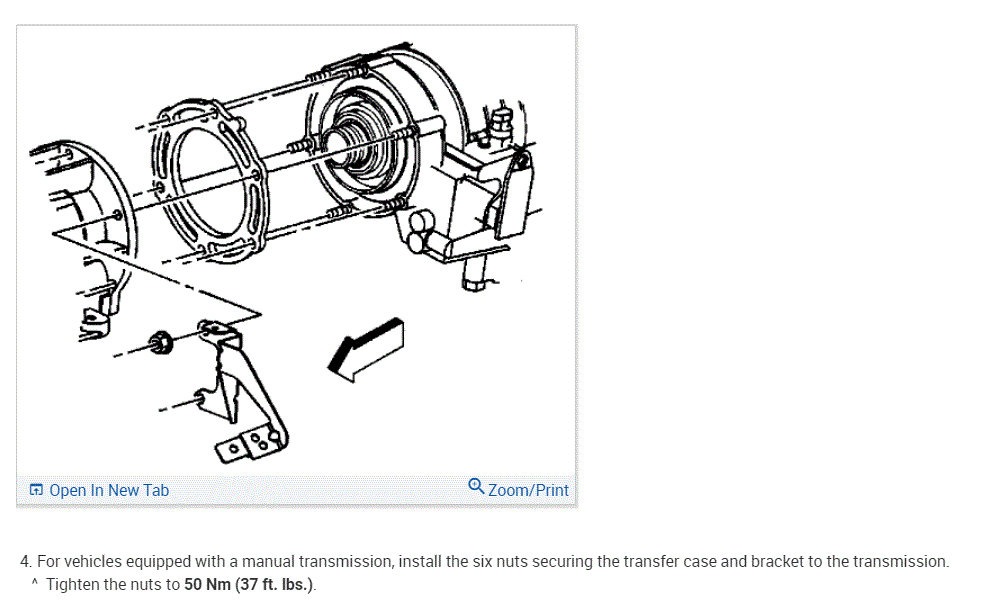 Open In New Tab

Zoom/Print

4. For vehicles equipped with a manual transmission, install the six nuts securing the transfer case and bracket to the transmission.

^ Tighten the nuts to 50 Nm (37 ft. lbs.).