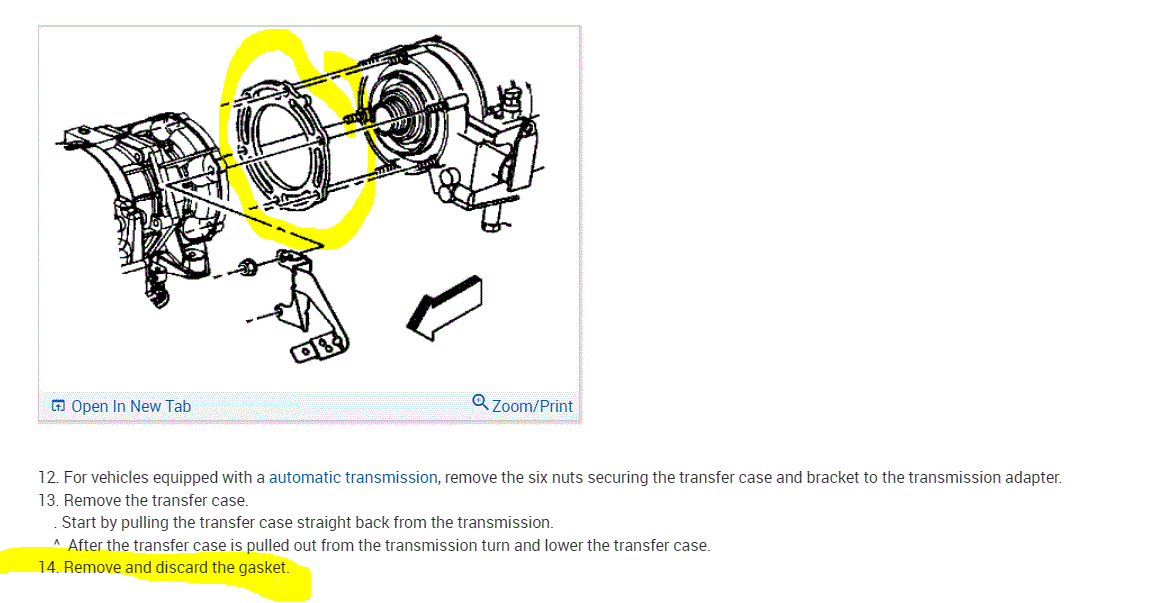 Open In New Tab

Zoom/Print

12. For vehicles equipped with a automatic transmission, remove the six nuts securing the transfer case and bracket to the transmission adapter.
13. Remove the transfer case.
. Start by pulling the transfer case straight back from the transmission.
^ After the transfer case is pulled out from the transmission turn and lower the transfer case.
14. Remove and discard the gasket.