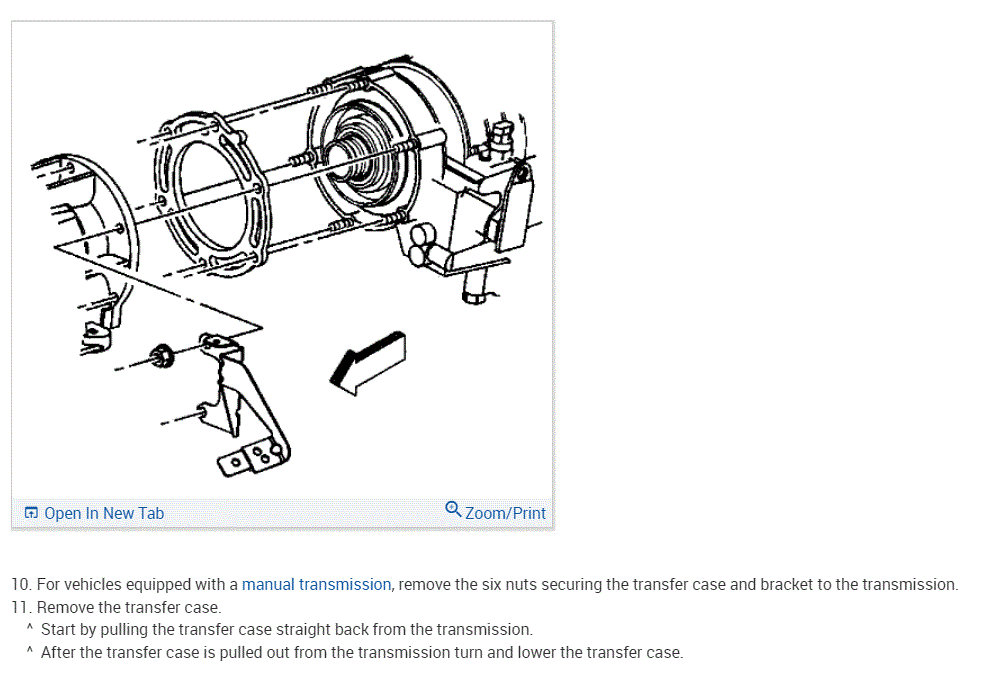 Open In New Tab

Zoom/Print

10. For vehicles equipped with a manual transmission, remove the six nuts securing the transfer case and bracket to the transmission.
11. Remove the transfer case.
^ Start by pulling the transfer case straight back from the transmission.
^ After the transfer case is pulled out from the transmission turn and lower the transfer case.