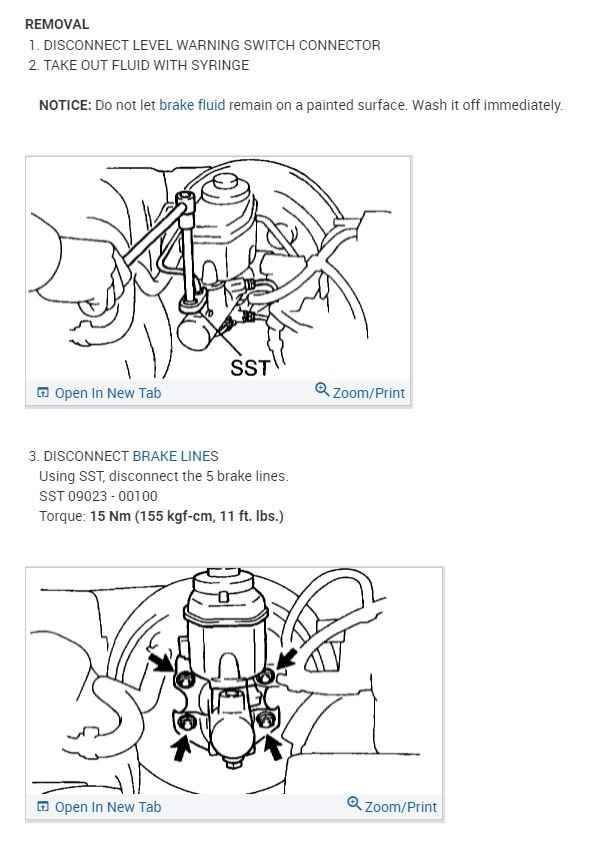 REMOVAL
1. DISCONNECT LEVEL WARNING SWITCH CONNECTOR
2. TAKE OUT FLUID WITH SYRINGE

NOTICE: Do not let brake fluid remain on a painted surface. Wash it off immediately.

SST

Open In New Tab
Zoom/Print

3. DISCONNECT BRAKE LINES
Using SST, disconnect the 5 brake lines.
SST 09023 - 00100
Torque: 15 Nm (155 kgf-cm, 11 ft. lbs.)

Open In New Tab
Zoom/Print