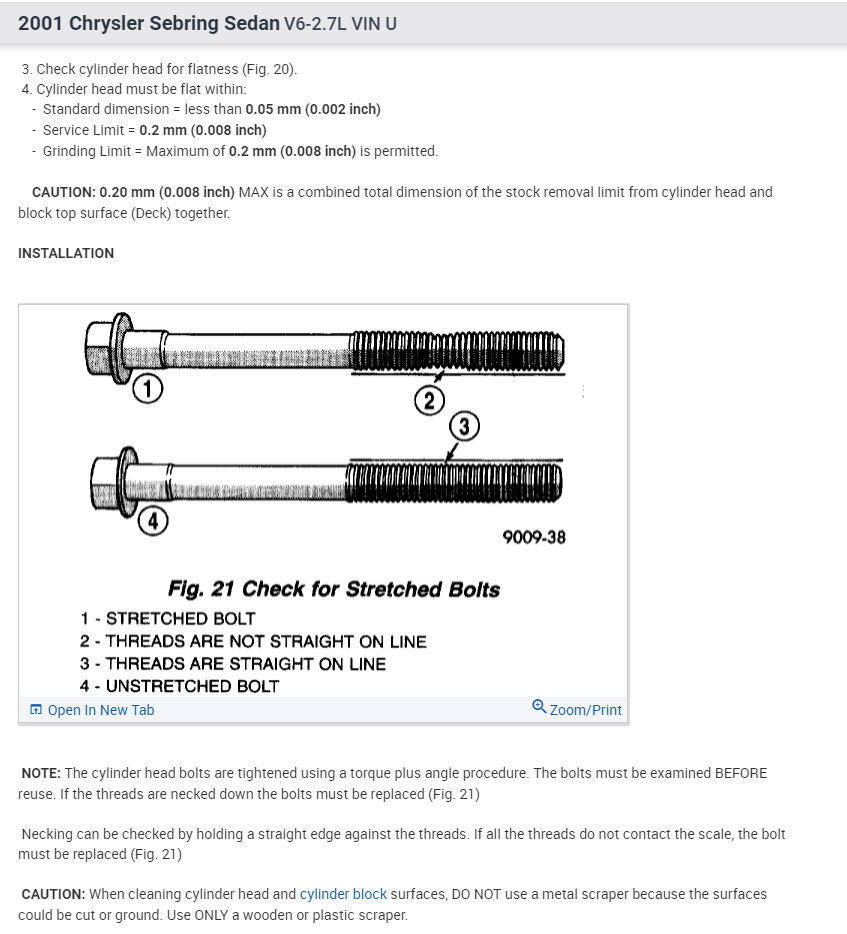 2001 Chrysler Sebring Sedan V6-2.7L VIN U

3. Check cylinder head for flatness (Fig. 20).
4. Cylinder head must be flat within:
- Standard dimension = less than 0.05 mm (0.002 inch)
- Service Limit = 0.2 mm (0.008 inch)
- Grinding Limit = Maximum of 0.2 mm (0.008 inch) is permitted.

CAUTION: 0.20 mm (0.008 inch) MAX is a combined total dimension of the stock removal limit from cylinder head and block top surface (Deck) together.

INSTALLATION

1

2

3

4

9009-38

Fig. 21 Check for Stretched Bolts
1 - STRETCHED BOLT
2 - THREADS ARE NOT STRAIGHT ON LINE
3 - THREADS ARE STRAIGHT ON LINE
4 - UNSTRETCHED BOLT

Open In New Tab

Zoom/Print

NOTE: The cylinder head bolts are tightened using a torque plus angle procedure. The bolts must be examined BEFORE reuse. If the threads are necked down the bolts must be replaced (Fig. 21)

Necking can be checked by holding a straight edge against the threads. If all the threads do not contact the scale, the bolt must be replaced (Fig. 21)

CAUTION: When cleaning cylinder head and cylinder block surfaces, DO NOT use a metal scraper because the surfaces could be cut or ground. Use ONLY a wooden or plastic scraper.