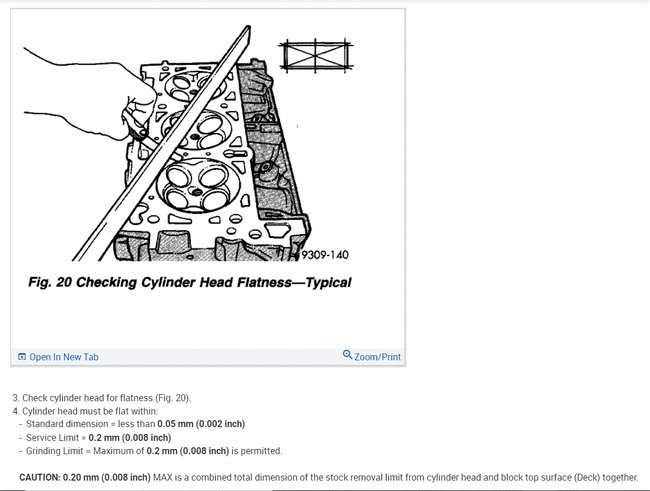 9309-140

Fig. 20 Checking Cylinder Head Flatness—Typical

Open In New Tab

Zoom/Print

3. Check cylinder head for flatness (Fig. 20).
4. Cylinder head must be flat within:
- Standard dimension = less than 0.05 mm (0.002 inch)
- Service Limit = 0.2 mm (0.008 inch)
- Grinding Limit = Maximum of 0.2 mm (0.008 inch) is permitted.

CAUTION: 0.20 mm (0.008 inch) MAX is a combined total dimension of the stock removal limit from cylinder head and block top surface (Deck) together.