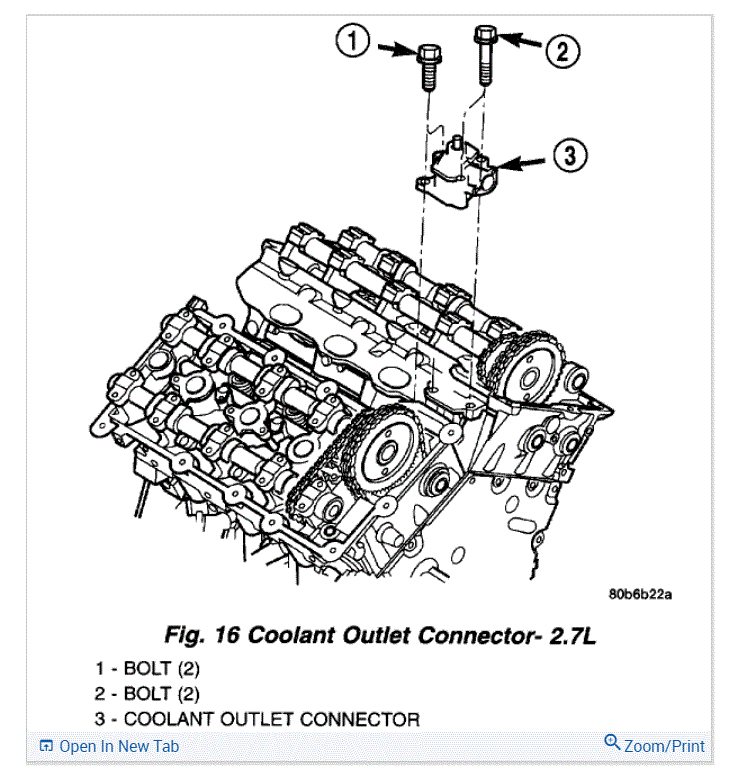 1
2
3

80b6b22a

Fig. 16 Coolant Outlet Connector- 2.7L

1 - BOLT (2)
2 - BOLT (2)
3 - COOLANT OUTLET CONNECTOR

Open In New Tab
Zoom/Print