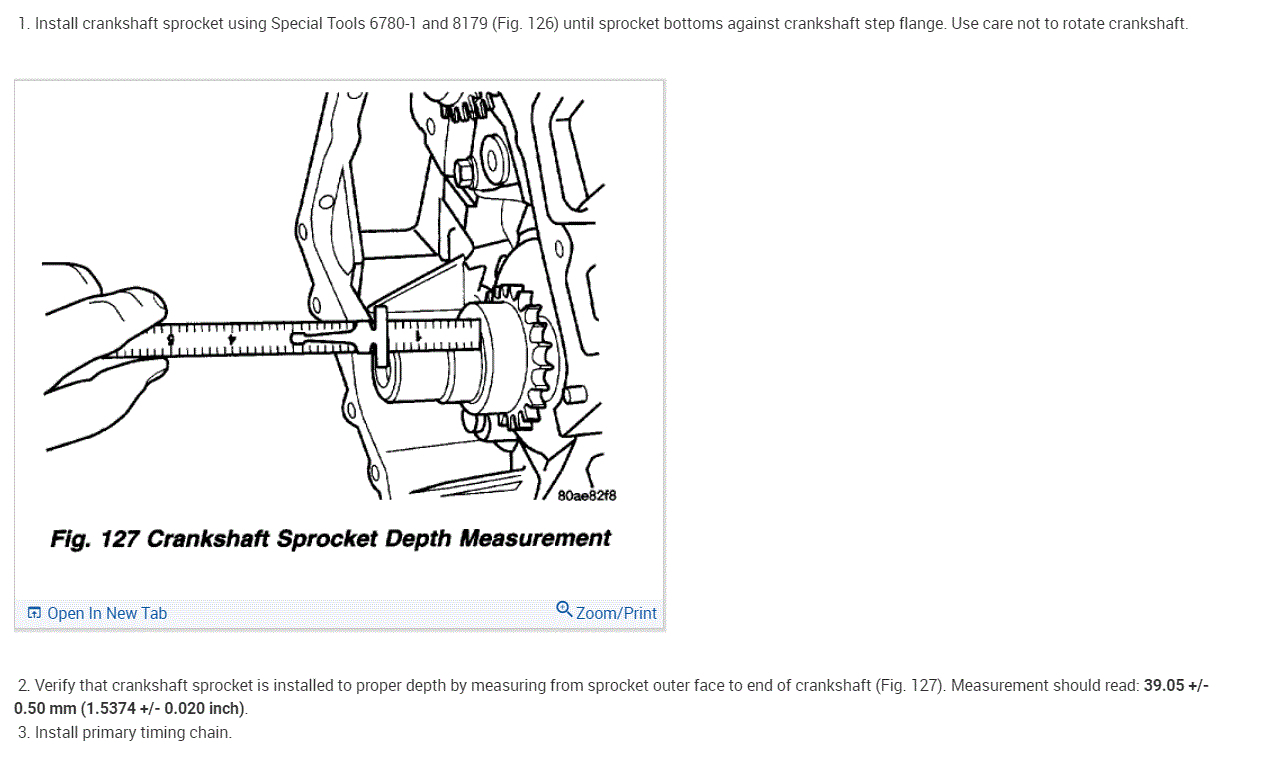 1. Install crankshaft sprocket using Special Tools 6780-1 and 8179 (Fig. 126) until sprocket bottoms against crankshaft step flange. Use care not to rotate crankshaft.

80ae82f8

Fig. 127 Crankshaft Sprocket Depth Measurement

Open In New Tab

Zoom/Print

2. Verify that crankshaft sprocket is installed to proper depth by measuring from sprocket outer face to end of crankshaft (Fig. 127). Measurement should read: 39.05 +/- 0.50 mm (1.5374 +/- 0.020 inch).
3. Install primary timing chain.