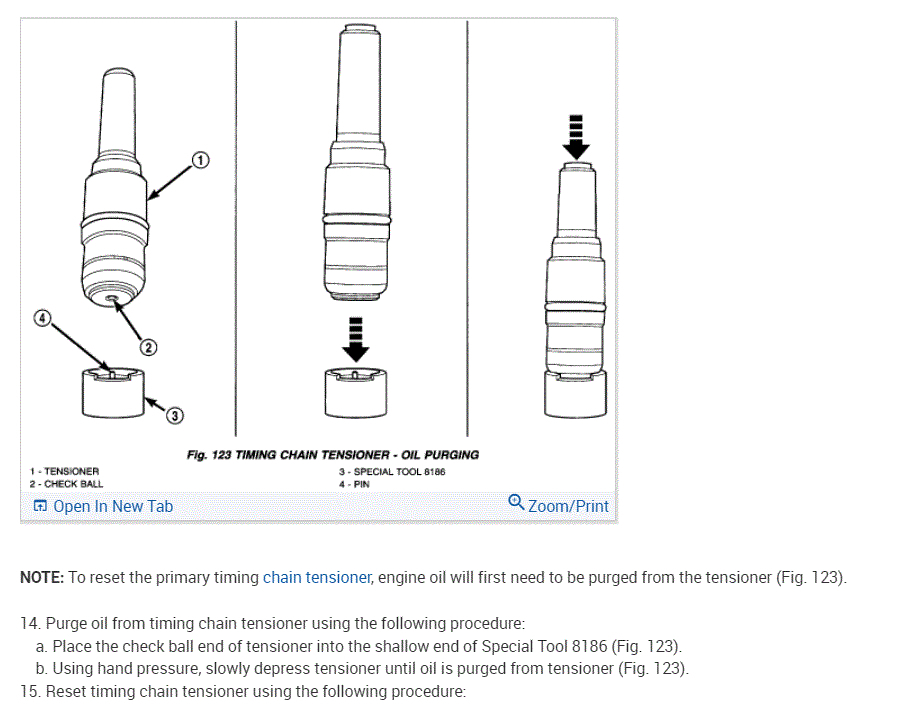 1
4
2
3

Fig. 123 TIMING CHAIN TENSIONER - OIL PURGING

1 - TENSIONER
2 - CHECK BALL
3 - SPECIAL TOOL 8186
4 - PIN

Open In New Tab
Zoom/Print

NOTE: To reset the primary timing chain tensioner, engine oil will first need to be purged from the tensioner (Fig. 123).

14. Purge oil from timing chain tensioner using the following procedure:
a. Place the check ball end of tensioner into the shallow end of Special Tool 8186 (Fig. 123).
b. Using hand pressure, slowly depress tensioner until oil is purged from tensioner (Fig. 123).
15. Reset timing chain tensioner using the following procedure: