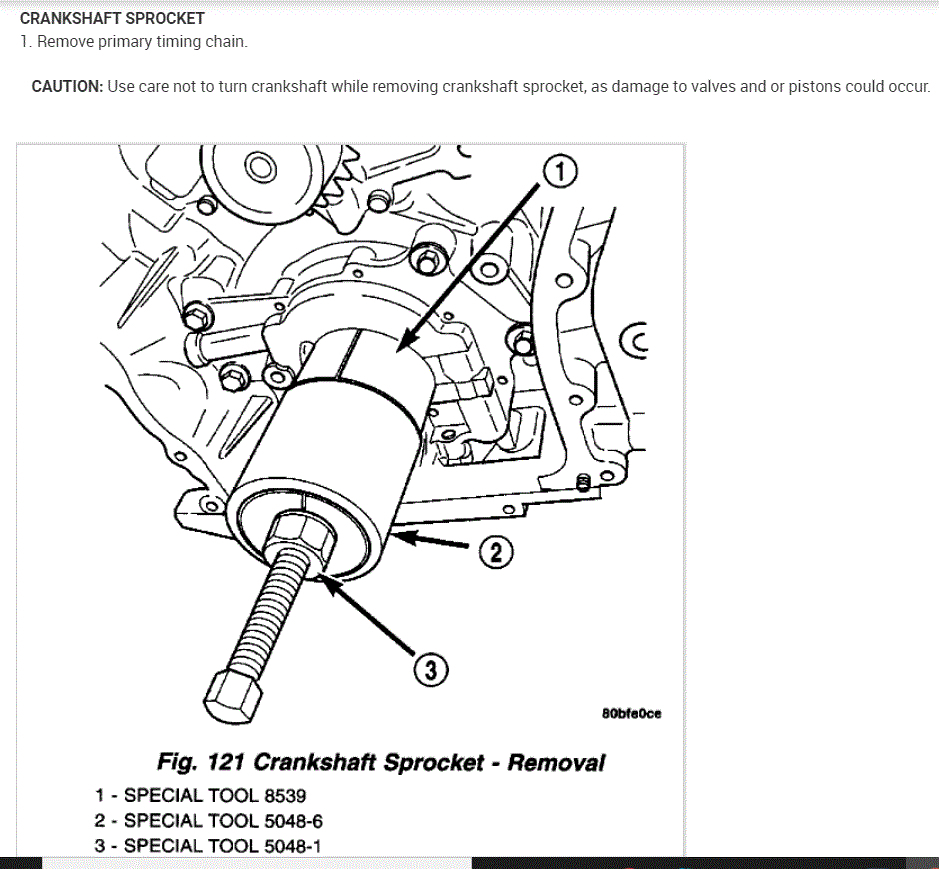 CRANKSHAFT SPROCKET
1. Remove primary timing chain.

CAUTION: Use care not to turn crankshaft while removing crankshaft sprocket, as damage to valves and or pistons could occur.

1
2
3
80bfe0ce

Fig. 121 Crankshaft Sprocket - Removal
1 - SPECIAL TOOL 8539
2 - SPECIAL TOOL 5048-6
3 - SPECIAL TOOL 5048-1