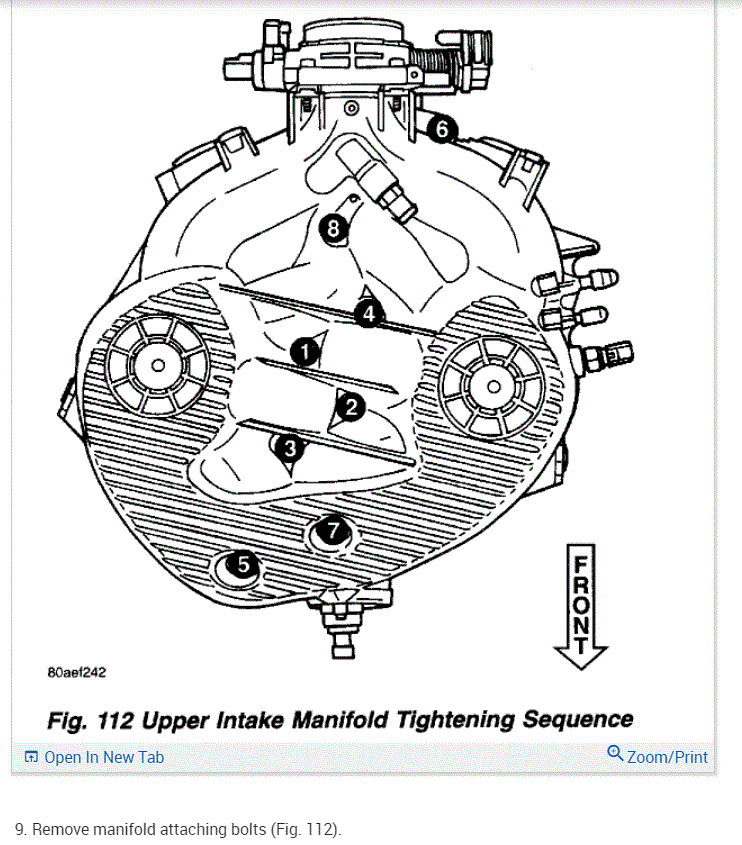 6

8

4

1

2

3

7

5

FRONT

80aef242

Fig. 112 Upper Intake Manifold Tightening Sequence

Open In New Tab

Zoom/Print

9. Remove manifold attaching bolts (Fig. 112).