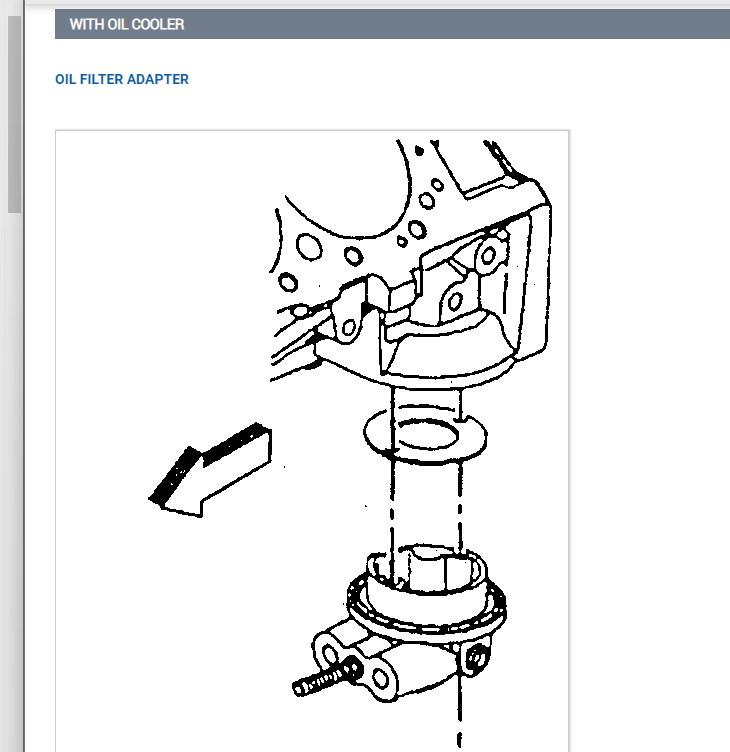 WITH OIL COOLER

OIL FILTER ADAPTER