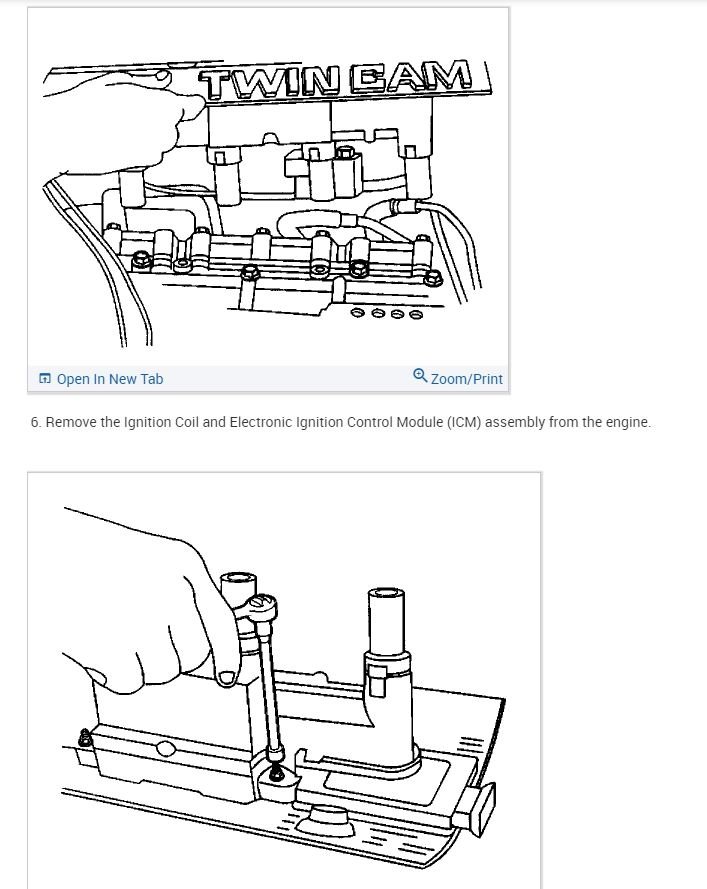 TWIN CAM

Open In New Tab

Zoom/Print

6. Remove the Ignition Coil and Electronic Ignition Control Module (ICM) assembly from the engine.