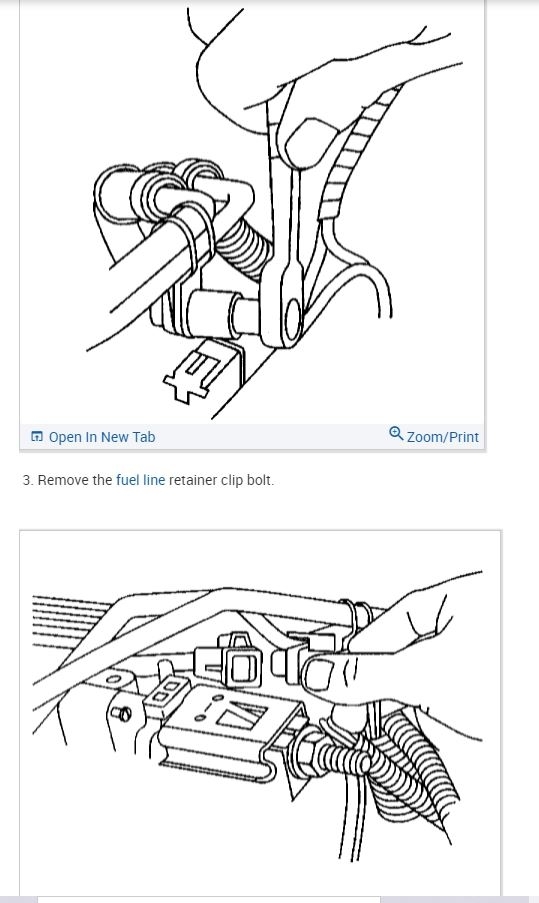 Open In New Tab

Zoom/Print

3. Remove the fuel line retainer clip bolt.