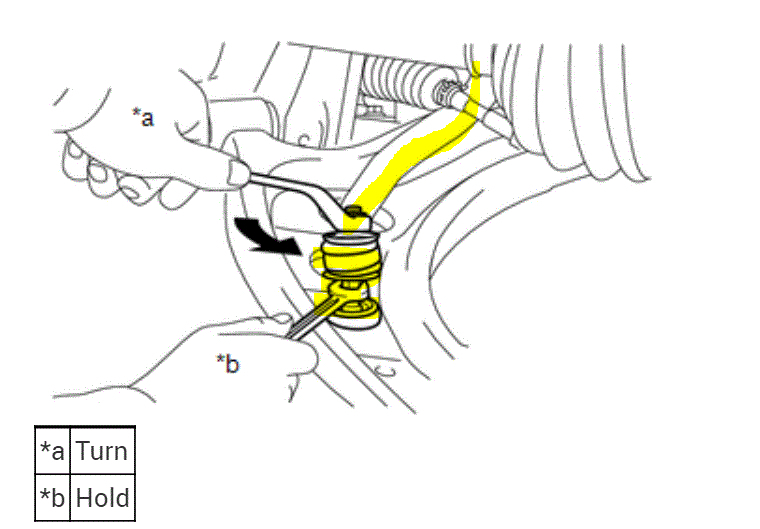 *a

*b

| *a | Turn |
|---|---|
| *b | Hold |