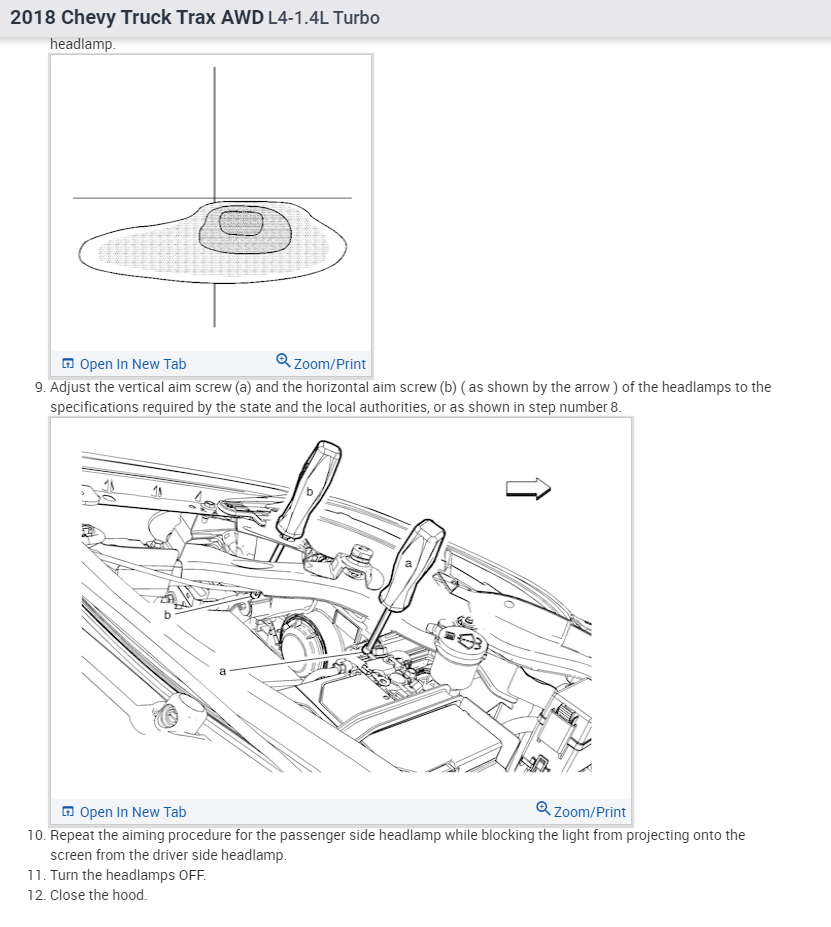 2018 Chevy Truck Trax AWD L4-1.4L Turbo

headlamp.

Open In New Tab Zoom/Print

9. Adjust the vertical aim screw (a) and the horizontal aim screw (b) ( as shown by the arrow ) of the headlamps to the specifications required by the state and the local authorities, or as shown in step number 8.

b

a

b

a

Open In New Tab Zoom/Print

10. Repeat the aiming procedure for the passenger side headlamp while blocking the light from projecting onto the screen from the driver side headlamp.
11. Turn the headlamps OFF.
12. Close the hood.