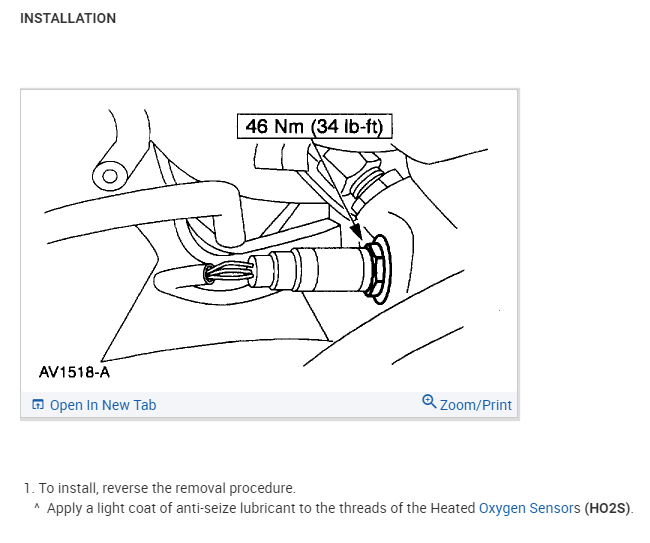 INSTALLATION

46 Nm (34 lb-ft)

AV1518-A

Open In New Tab

Zoom/Print

1. To install, reverse the removal procedure.

^ Apply a light coat of anti-seize lubricant to the threads of the Heated Oxygen Sensors (HO2S).