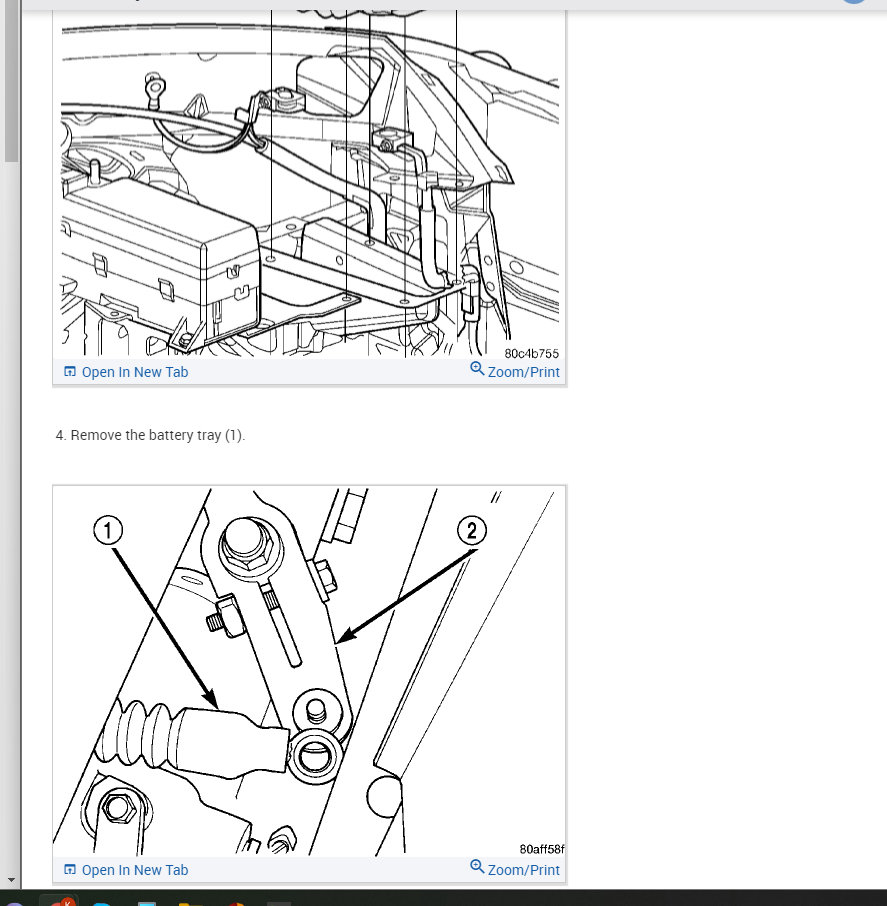 80c4b755

Open In New Tab

Zoom/Print

4. Remove the battery tray (1).

1

2

80aff58f

Open In New Tab

Zoom/Print