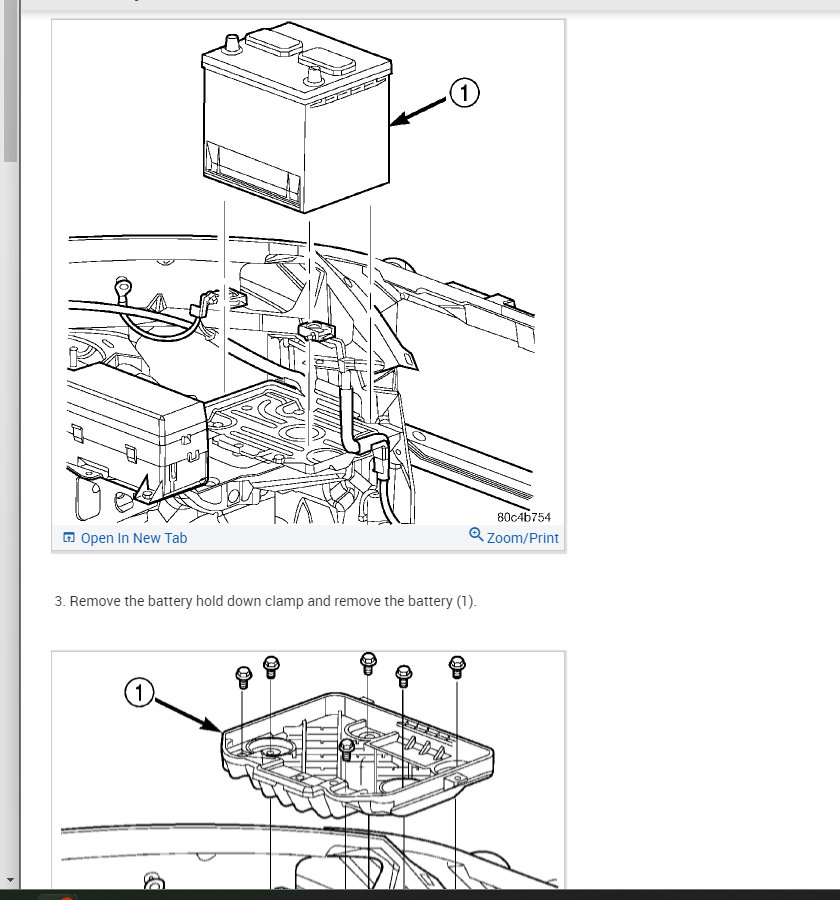 1

80c4b754

Open In New Tab

Zoom/Print

3. Remove the battery hold down clamp and remove the battery (1).

1