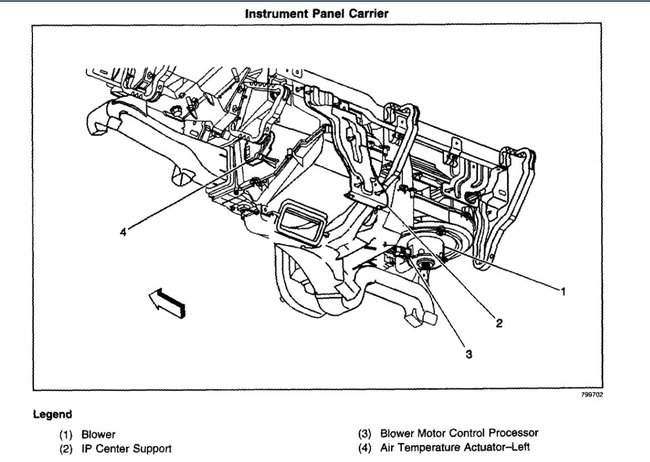 Instrument Panel Carrier

4

1

2

3

799702

Legend

(1) Blower

(2) IP Center Support

(3) Blower Motor Control Processor

(4) Air Temperature Actuator–Left