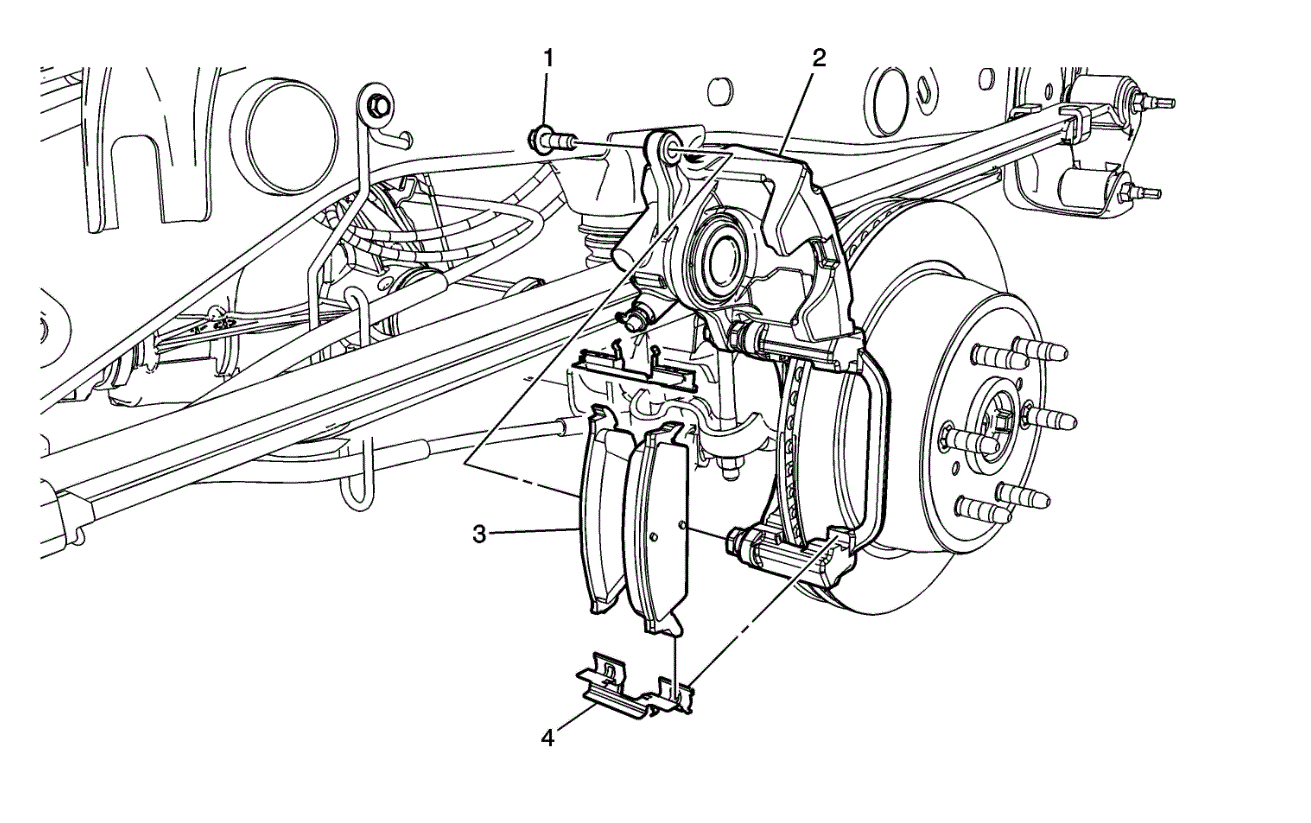 1
2
3
4