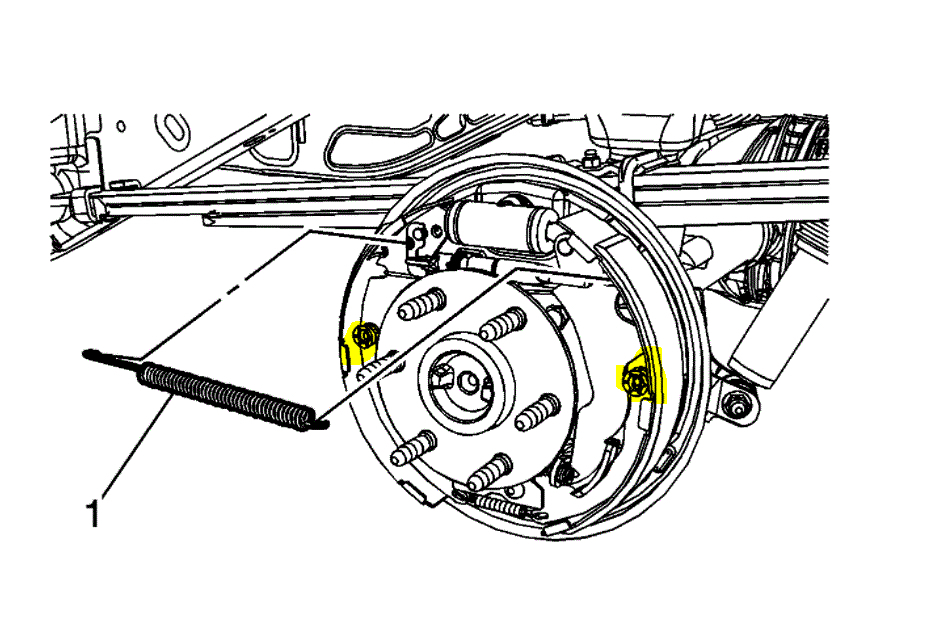 1