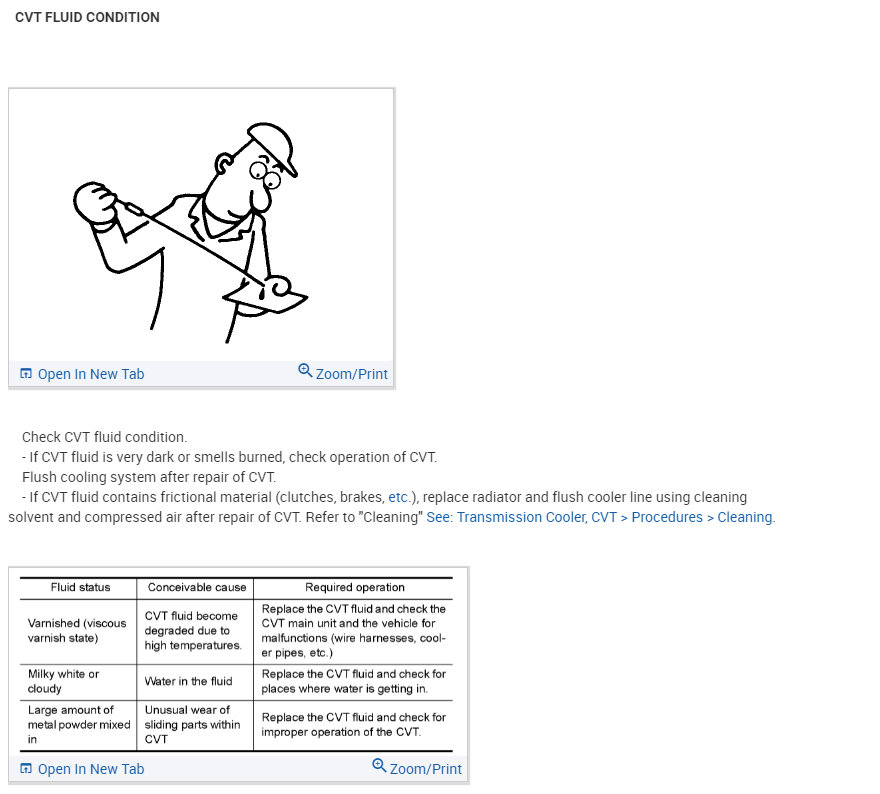 CVT FLUID CONDITION

Open In New Tab Zoom/Print

Check CVT fluid condition.
- If CVT fluid is very dark or smells burned, check operation of CVT.
Flush cooling system after repair of CVT.
- If CVT fluid contains frictional material (clutches, brakes, etc.), replace radiator and flush cooler line using cleaning solvent and compressed air after repair of CVT. Refer to "Cleaning" See: Transmission Cooler, CVT > Procedures > Cleaning.

| Fluid status | Conceivable cause | Required operation |
|---|---|---|
| Varnished (viscous varnish state) | CVT fluid become degraded due to high temperatures. | Replace the CVT fluid and check the CVT main unit and the vehicle for malfunctions (wire harnesses, cooler pipes, etc.) |
| Milky white or cloudy | Water in the fluid | Replace the CVT fluid and check for places where water is getting in. |
| Large amount of metal powder mixed in | Unusual wear of sliding parts within CVT | Replace the CVT fluid and check for improper operation of the CVT. |

Open In New Tab Zoom/Print