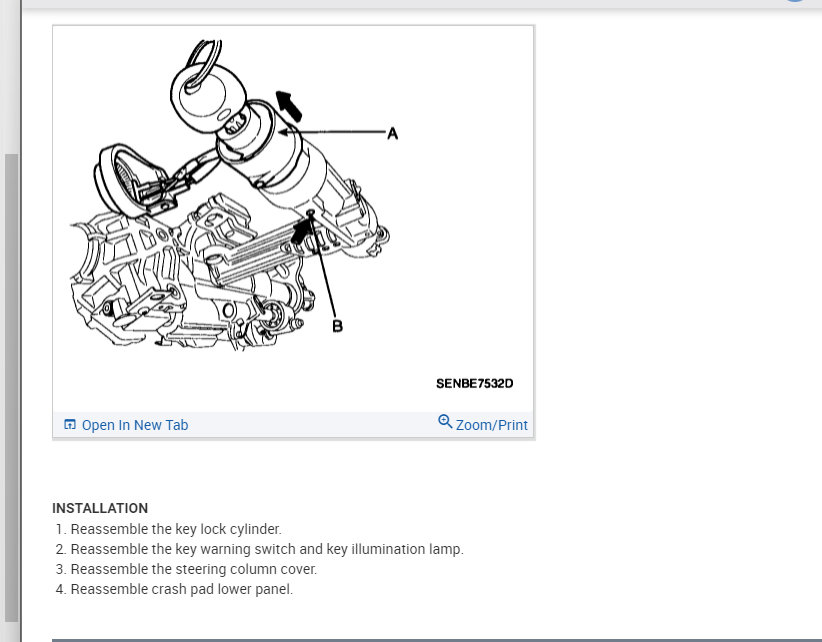 A

B

SENBE7532D

Open In New Tab

Zoom/Print

INSTALLATION

1. Reassemble the key lock cylinder.
2. Reassemble the key warning switch and key illumination lamp.
3. Reassemble the steering column cover.
4. Reassemble crash pad lower panel.