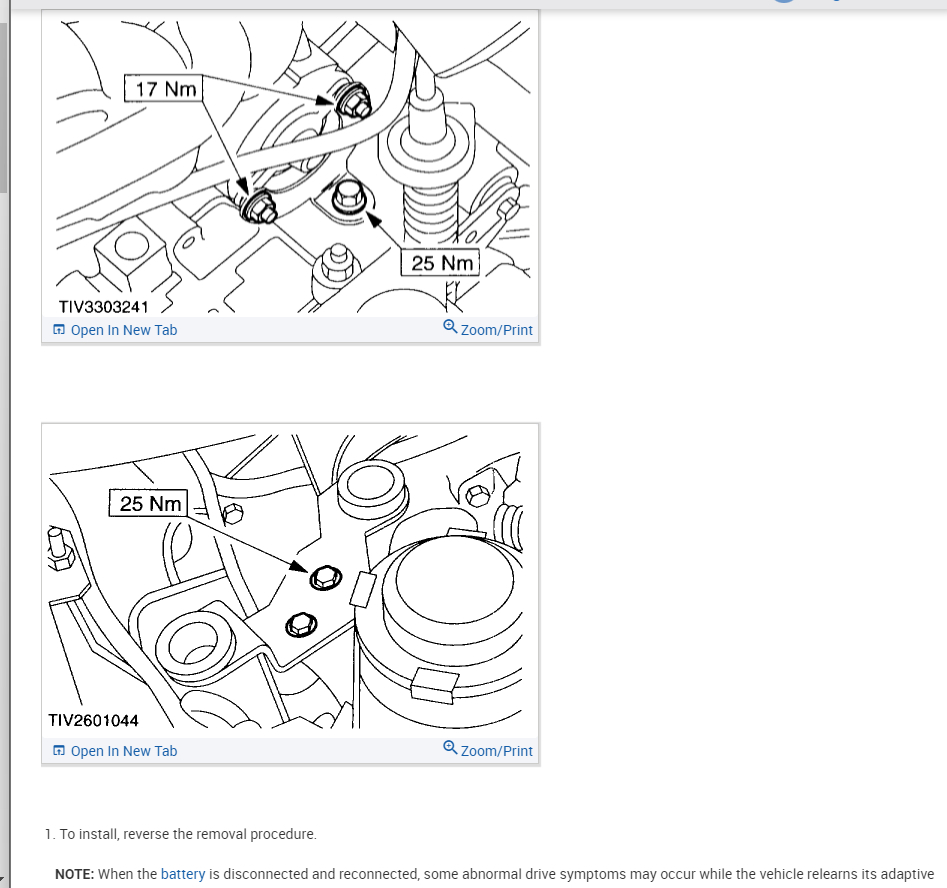 17 Nm

25 Nm

TIV3303241

Open In New Tab

Zoom/Print

25 Nm

TIV2601044

Open In New Tab

Zoom/Print

1. To install, reverse the removal procedure.

NOTE: When the battery is disconnected and reconnected, some abnormal drive symptoms may occur while the vehicle relearns its adaptive