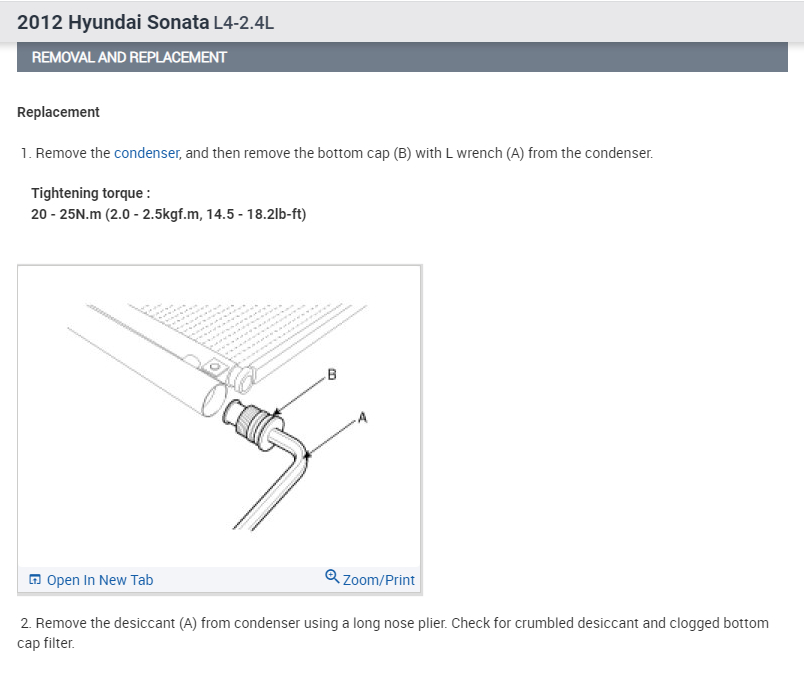 2012 Hyundai Sonata L4-2.4L

REMOVAL AND REPLACEMENT

Replacement

1. Remove the condenser, and then remove the bottom cap (B) with L wrench (A) from the condenser.

Tightening torque :
20 - 25N.m (2.0 - 2.5kgf.m, 14.5 - 18.2lb-ft)

B

A

Open In New Tab

Zoom/Print

2. Remove the desiccant (A) from condenser using a long nose plier. Check for crumbled desiccant and clogged bottom cap filter.