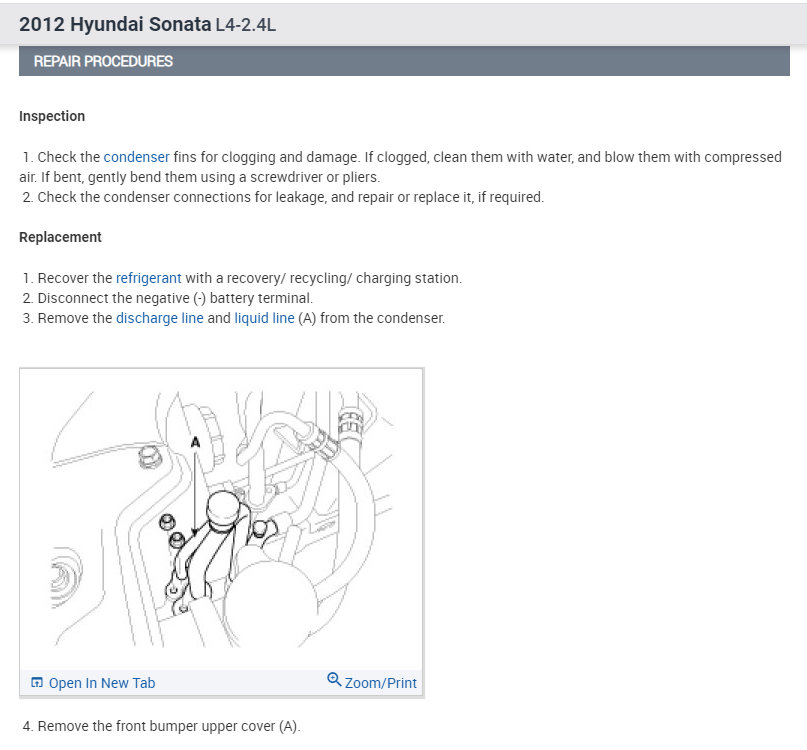 2012 Hyundai Sonata L4-2.4L

REPAIR PROCEDURES

Inspection

1. Check the condenser fins for clogging and damage. If clogged, clean them with water, and blow them with compressed air. If bent, gently bend them using a screwdriver or pliers.
2. Check the condenser connections for leakage, and repair or replace it, if required.

Replacement

1. Recover the refrigerant with a recovery/ recycling/ charging station.
2. Disconnect the negative (-) battery terminal.
3. Remove the discharge line and liquid line (A) from the condenser.

A

Open In New Tab
Zoom/Print

4. Remove the front bumper upper cover (A).