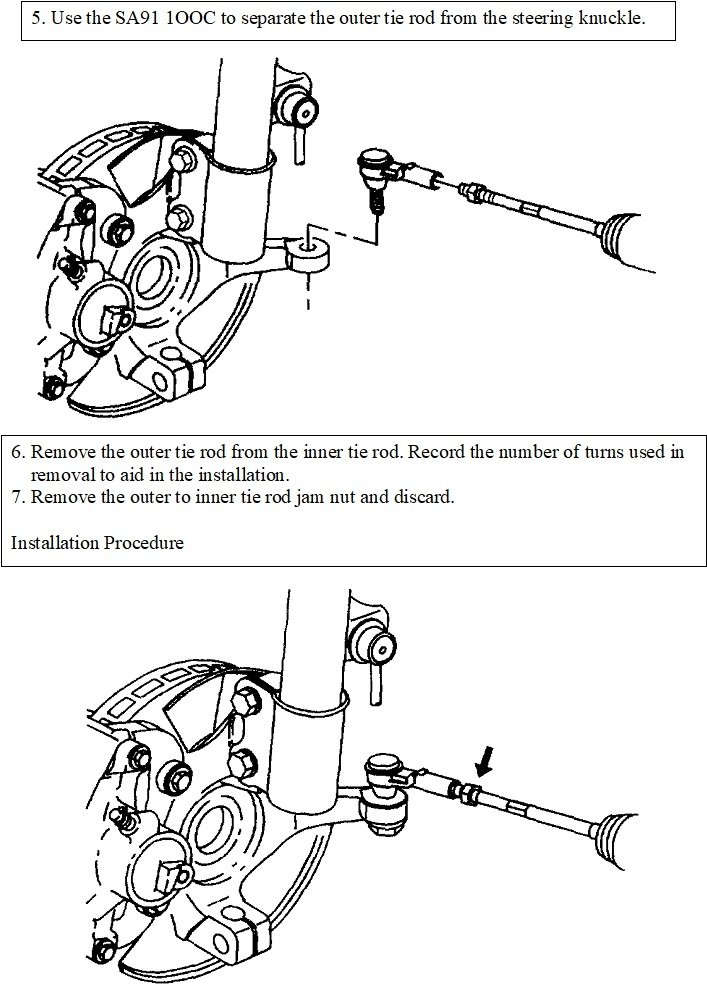 5. Use the SA91 1OOC to separate the outer tie rod from the steering knuckle.

6. Remove the outer tie rod from the inner tie rod. Record the number of turns used in removal to aid in the installation.
7. Remove the outer to inner tie rod jam nut and discard.

Installation Procedure