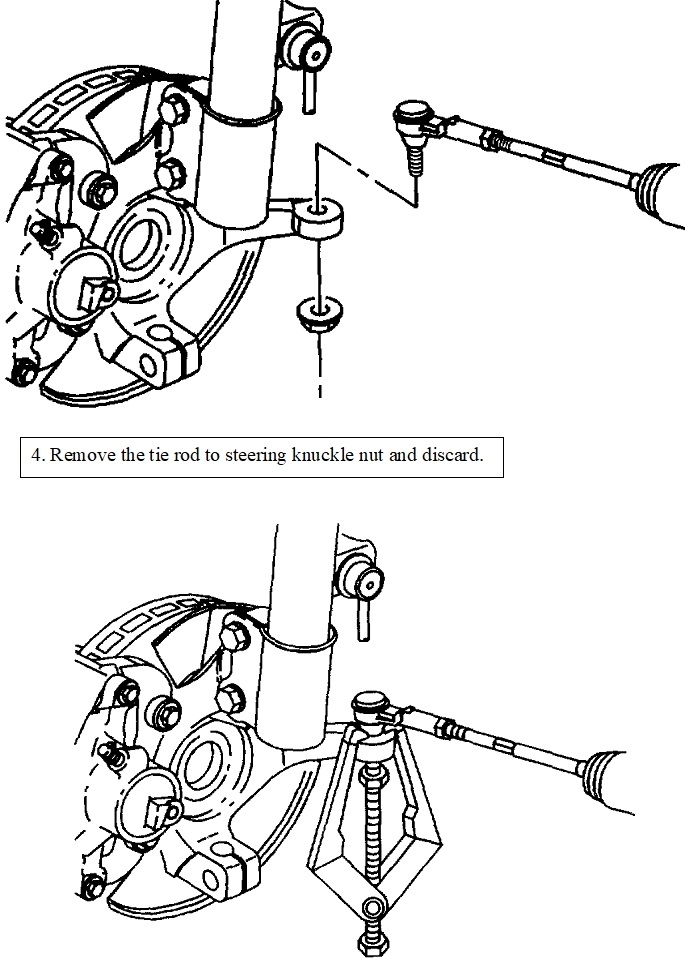 4. Remove the tie rod to steering knuckle nut and discard.