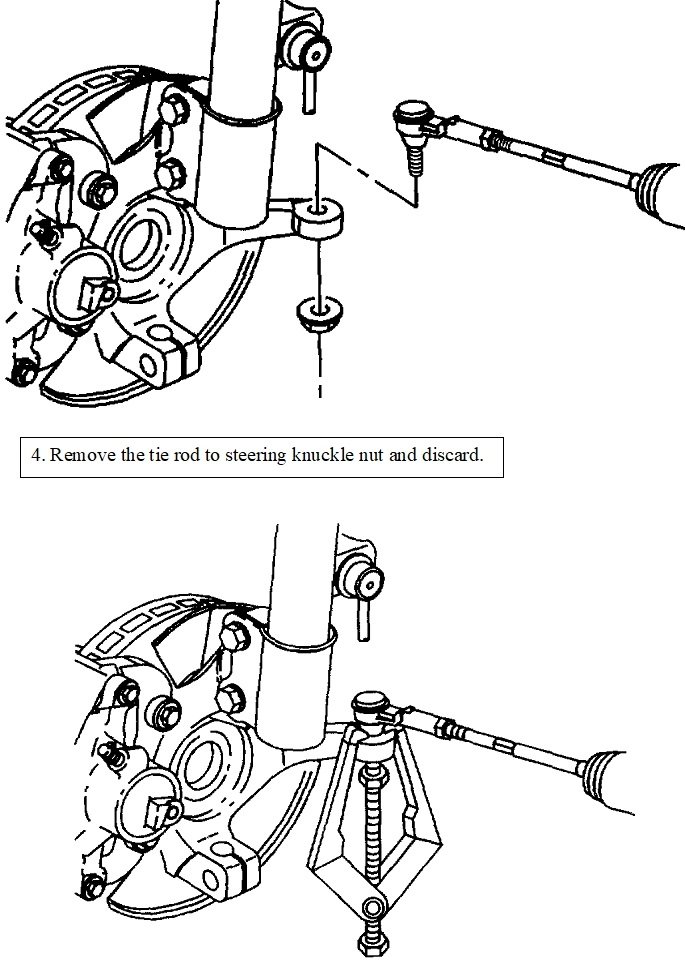 4. Remove the tie rod to steering knuckle nut and discard.