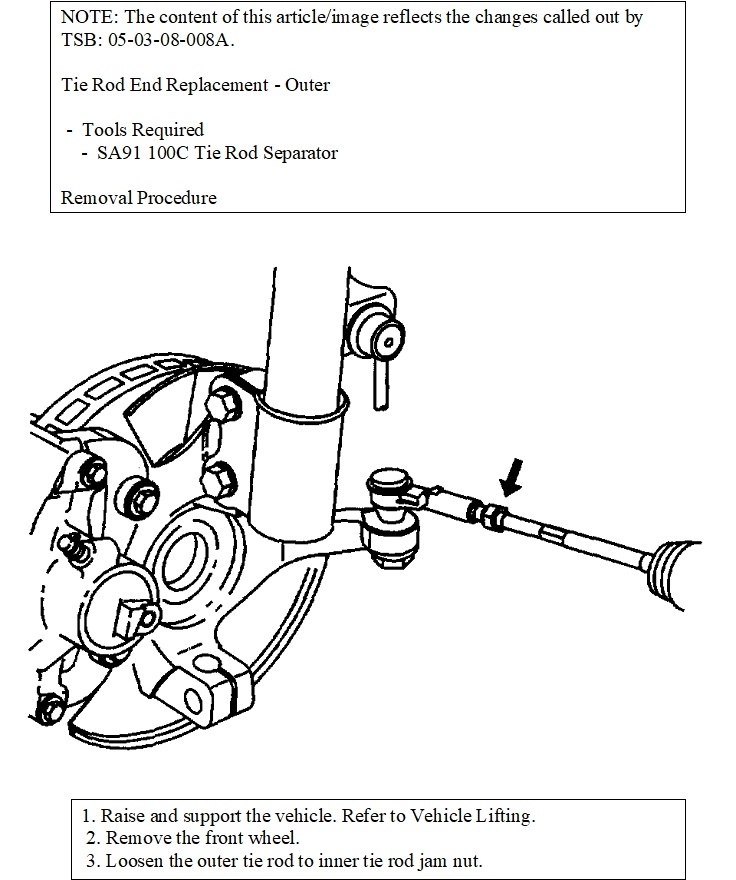 NOTE: The content of this article/image reflects the changes called out by TSB: 05-03-08-008A.

Tie Rod End Replacement - Outer

- Tools Required
- SA91 100C Tie Rod Separator

Removal Procedure

1. Raise and support the vehicle. Refer to Vehicle Lifting.
2. Remove the front wheel.
3. Loosen the outer tie rod to inner tie rod jam nut.