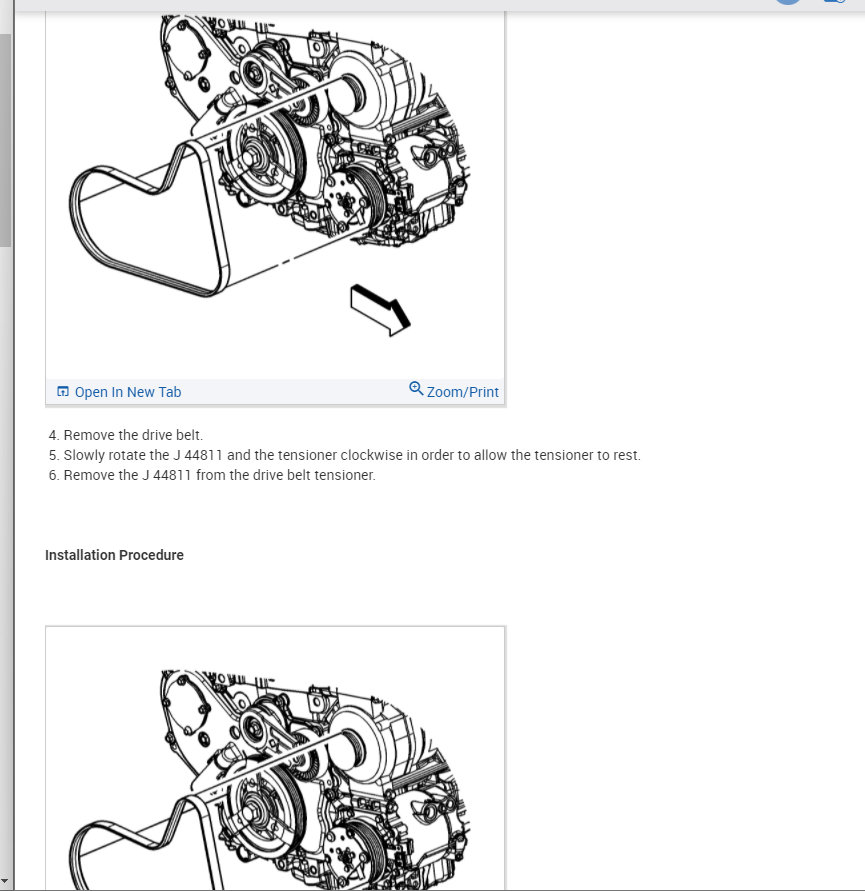 Open In New Tab

Zoom/Print

4. Remove the drive belt.
5. Slowly rotate the J 44811 and the tensioner clockwise in order to allow the tensioner to rest.
6. Remove the J 44811 from the drive belt tensioner.

Installation Procedure