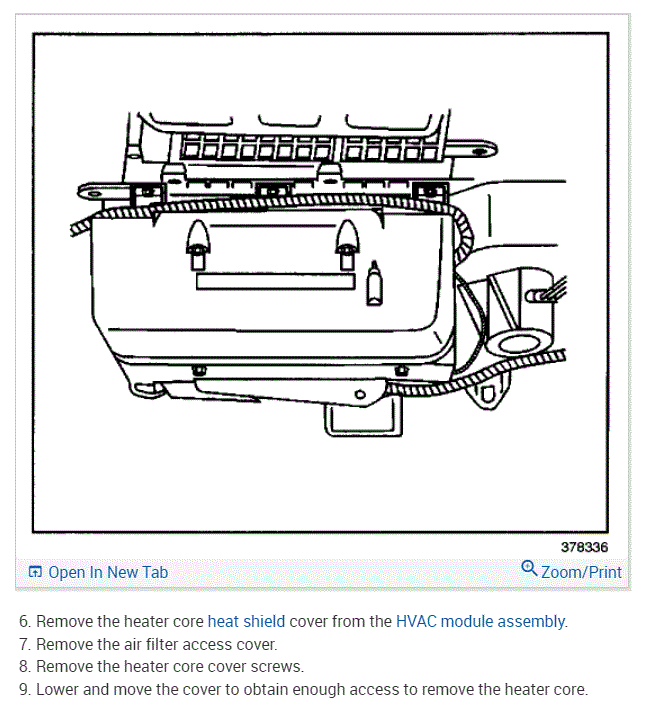 378336

Open In New Tab

Zoom/Print

6. Remove the heater core heat shield cover from the HVAC module assembly.
7. Remove the air filter access cover.
8. Remove the heater core cover screws.
9. Lower and move the cover to obtain enough access to remove the heater core.