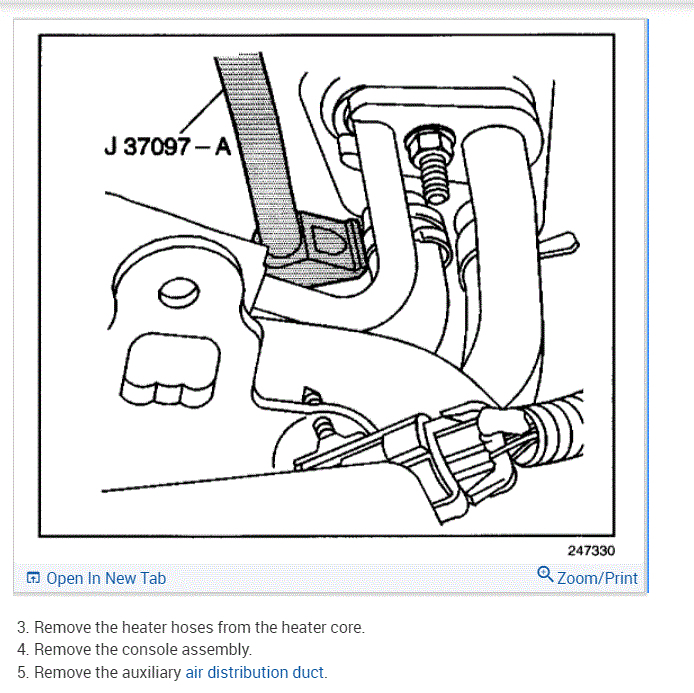 J 37097 – A

247330

Open In New Tab

Zoom/Print

3. Remove the heater hoses from the heater core.
4. Remove the console assembly.
5. Remove the auxiliary air distribution duct.