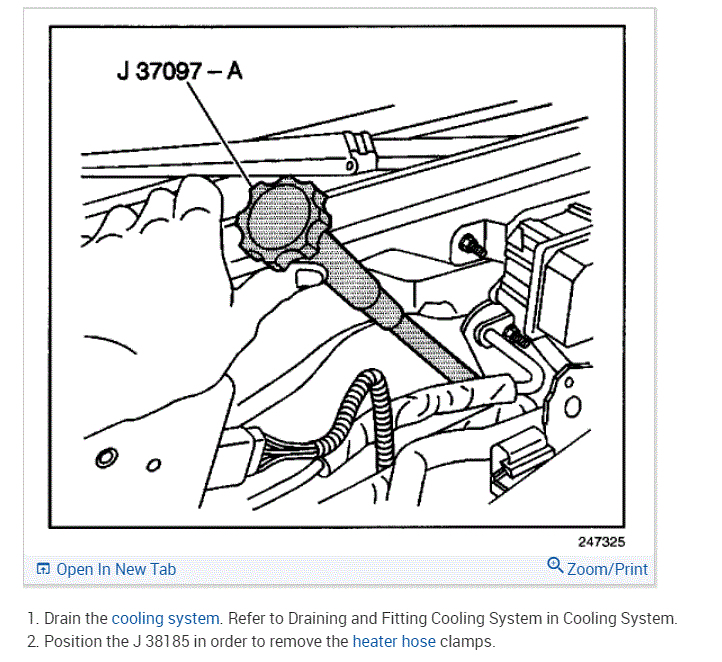 J 37097 – A

247325

Open In New Tab

Zoom/Print

1. Drain the cooling system. Refer to Draining and Fitting Cooling System in Cooling System.
2. Position the J 38185 in order to remove the heater hose clamps.