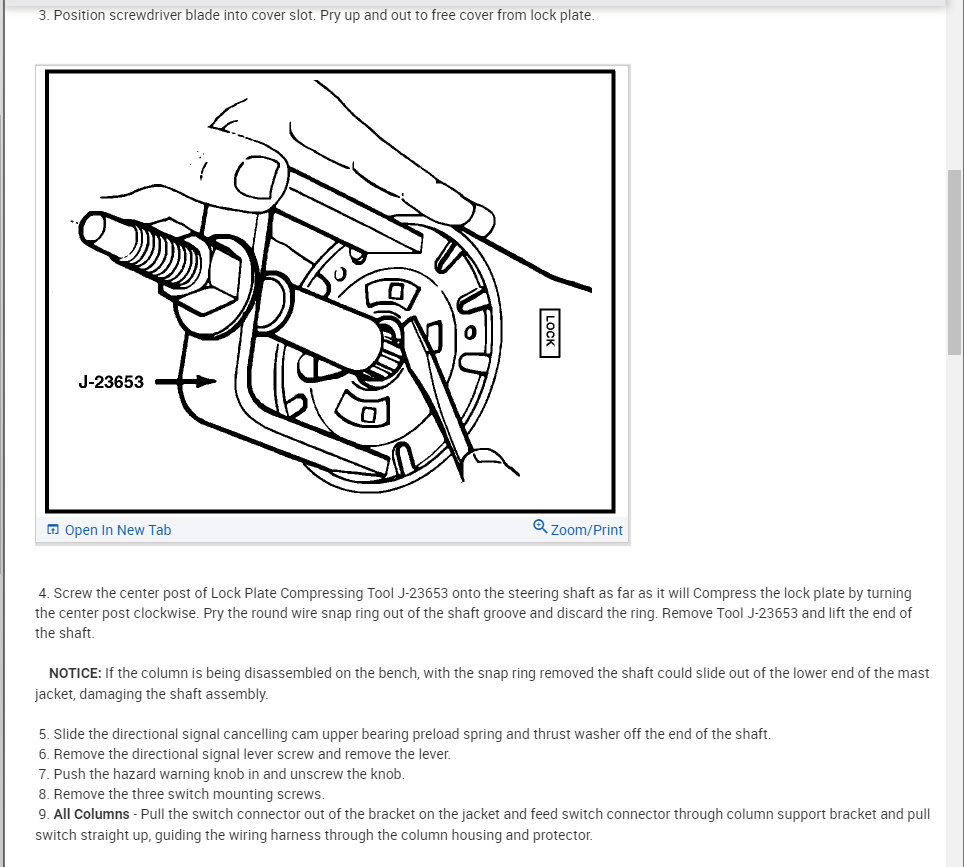 3. Position screwdriver blade into cover slot. Pry up and out to free cover from lock plate.

J-23653

LOCK

Open In New Tab

Zoom/Print

4. Screw the center post of Lock Plate Compressing Tool J-23653 onto the steering shaft as far as it will Compress the lock plate by turning the center post clockwise. Pry the round wire snap ring out of the shaft groove and discard the ring. Remove Tool J-23653 and lift the end of the shaft.

NOTICE: If the column is being disassembled on the bench, with the snap ring removed the shaft could slide out of the lower end of the mast jacket, damaging the shaft assembly.

5. Slide the directional signal cancelling cam upper bearing preload spring and thrust washer off the end of the shaft.
6. Remove the directional signal lever screw and remove the lever.
7. Push the hazard warning knob in and unscrew the knob.
8. Remove the three switch mounting screws.
9. All Columns - Pull the switch connector out of the bracket on the jacket and feed switch connector through column support bracket and pull switch straight up, guiding the wiring harness through the column housing and protector.