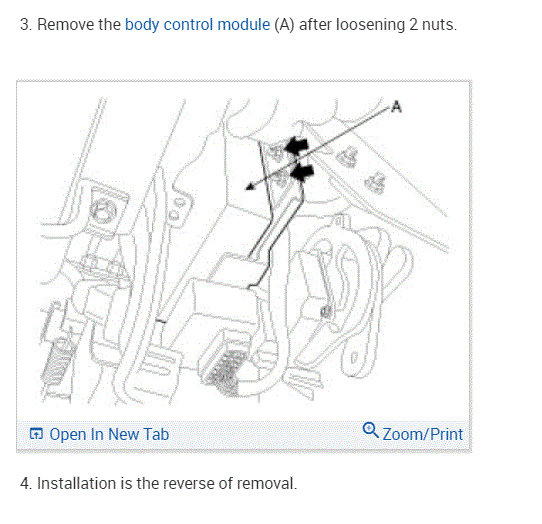 3. Remove the body control module (A) after loosening 2 nuts.

A

Open In New Tab

Zoom/Print

4. Installation is the reverse of removal.