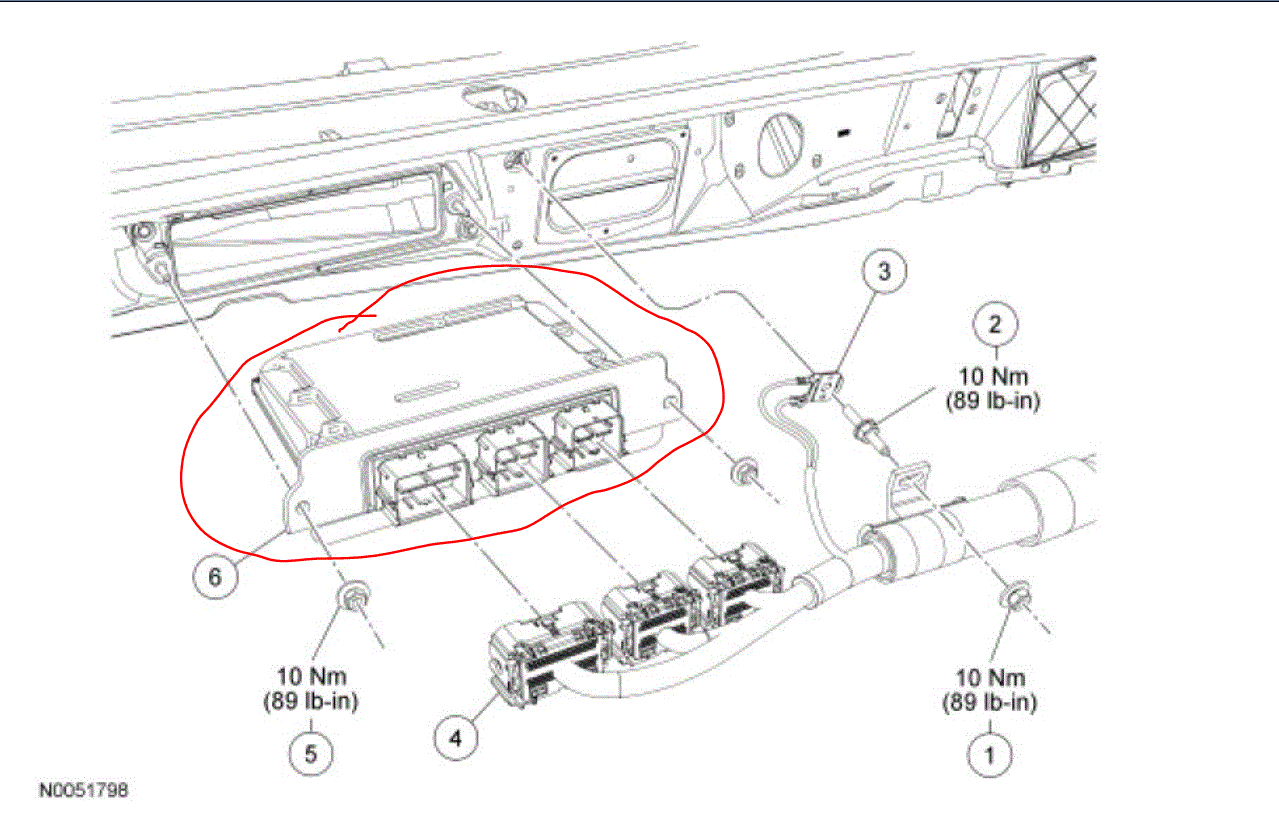 3

2
10 Nm
(89 lb-in)

6

10 Nm
(89 lb-in)

5

4

10 Nm
(89 lb-in)

1

N0051798