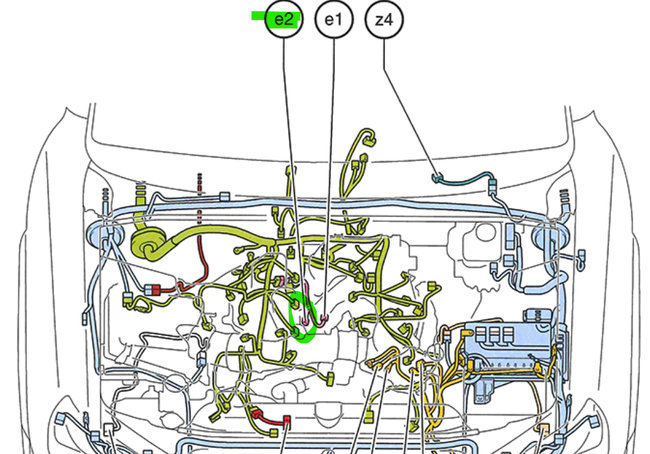 e2
e1
z4